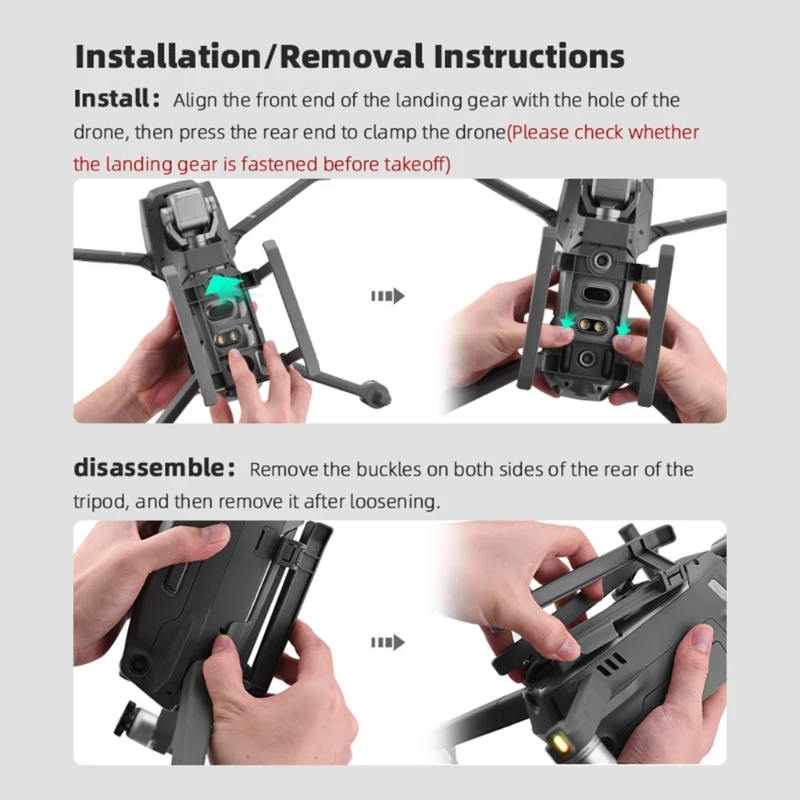 Installation/Removal Instructions

Install: Align the front end of the landing gear with the hole of the drone, then press the rear end to clamp the drone(Please check whether the landing gear is fastened before takeoff)

disassemble: Remove the buckles on both sides of the rear of the tripod, and then remove it after loosening.