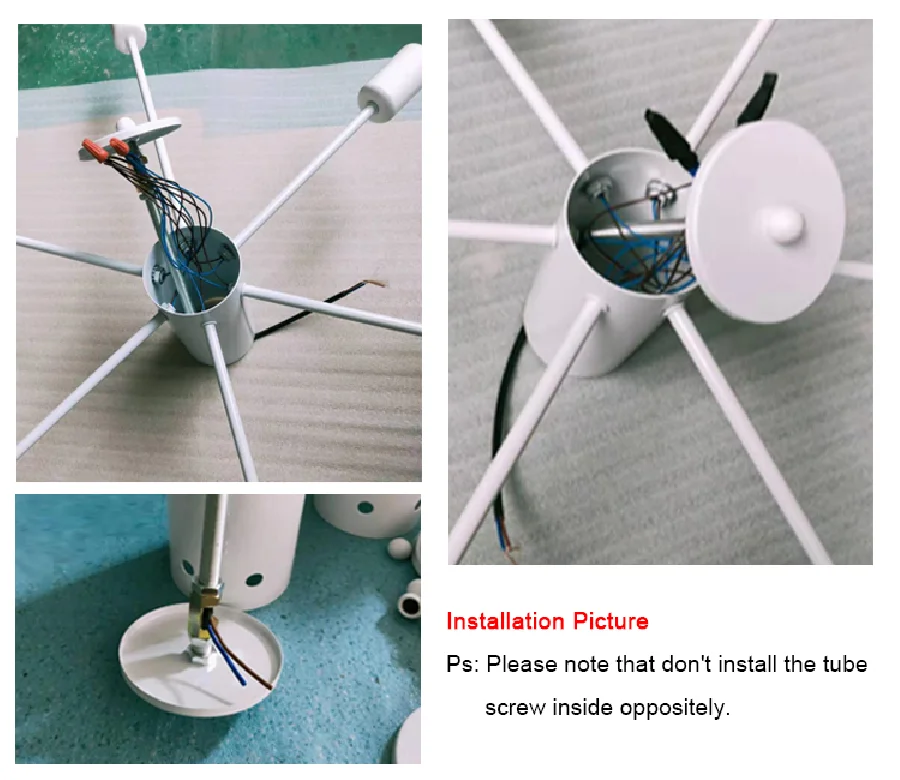 Installation Picture

Ps: Please note that don't install the tube screw inside oppositely.