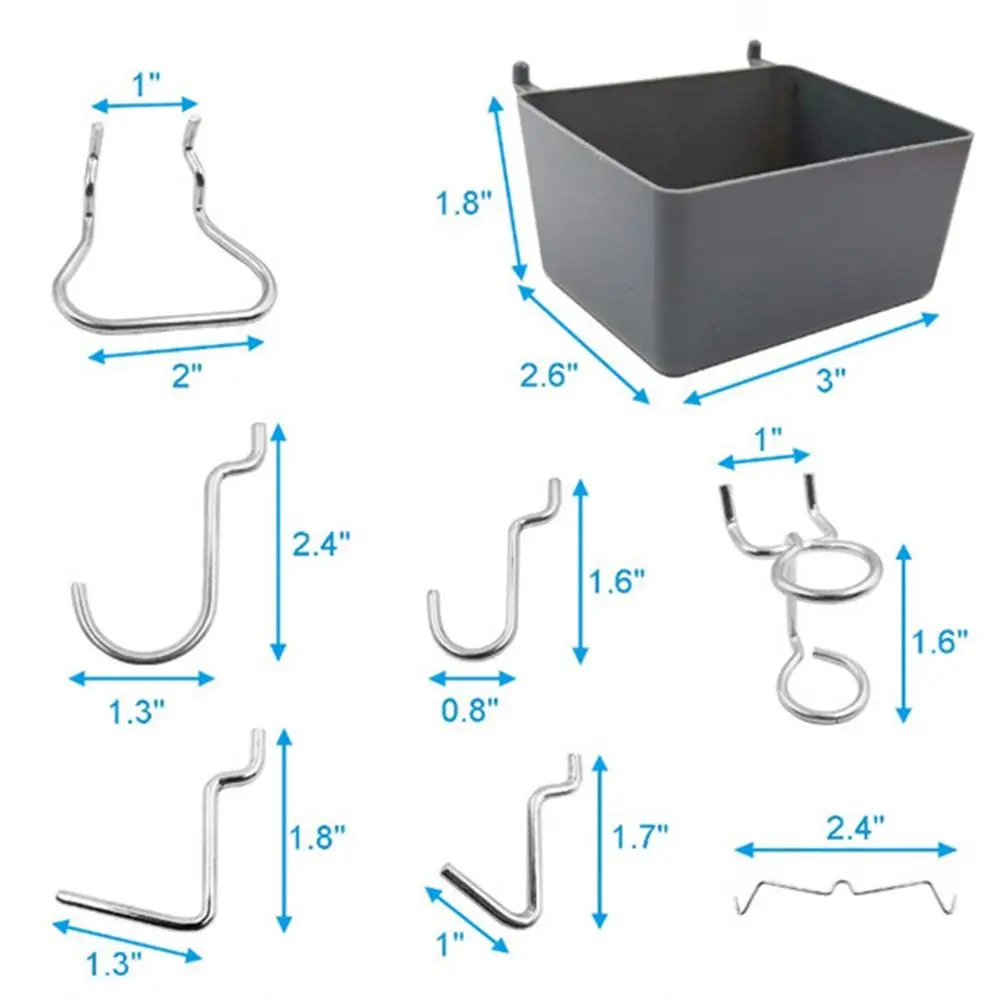 1"

2"

1.8"

2.6"

3"

2.4"

1.3"

1.6"

0.8"

1"

1.6"

1.8"

1.3"

1.7"

1"

2.4"