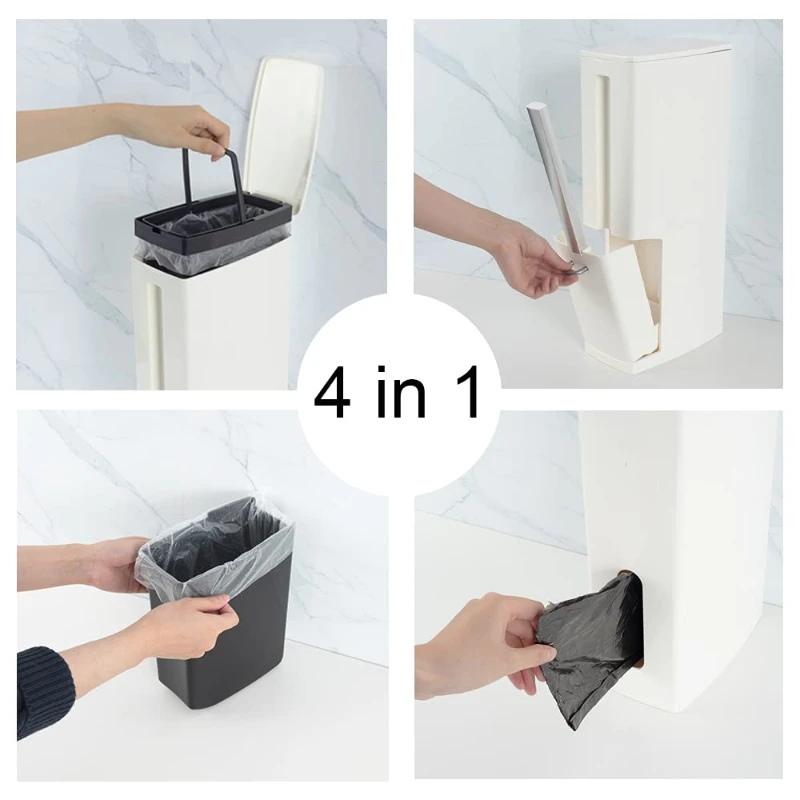 4 in 1