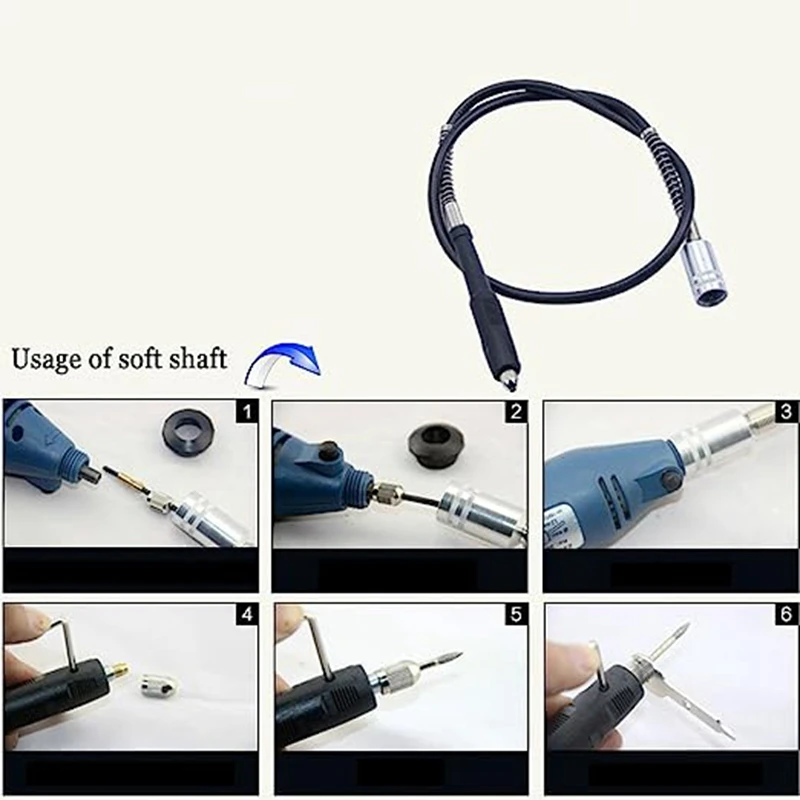 Usage of soft shaft

1

2

3

4

5

6