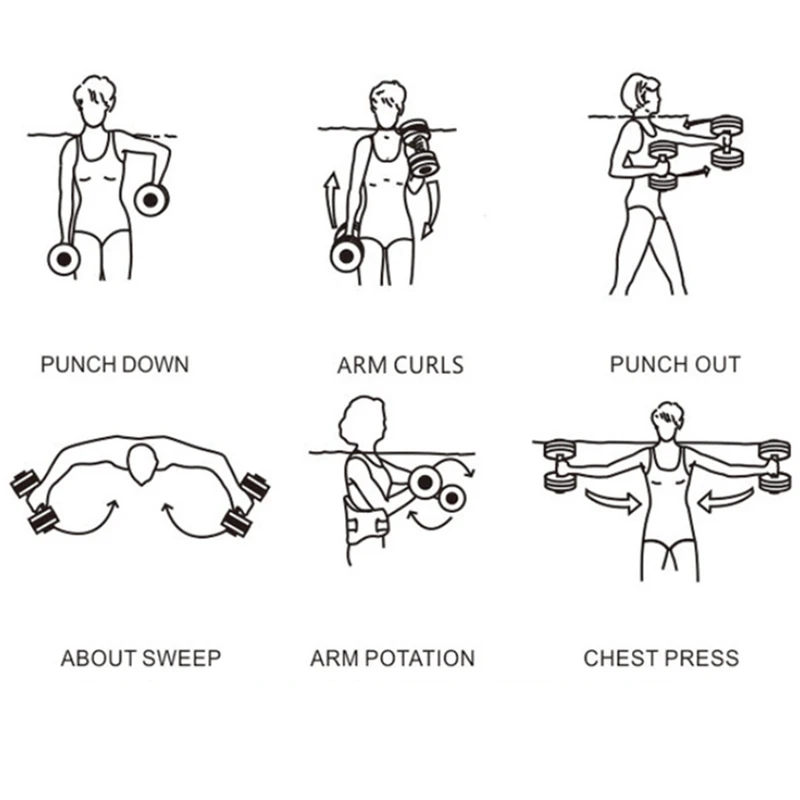 PUNCH DOWN

ARM CURLS

PUNCH OUT

ABOUT SWEEP

ARM POTATION

CHEST PRESS