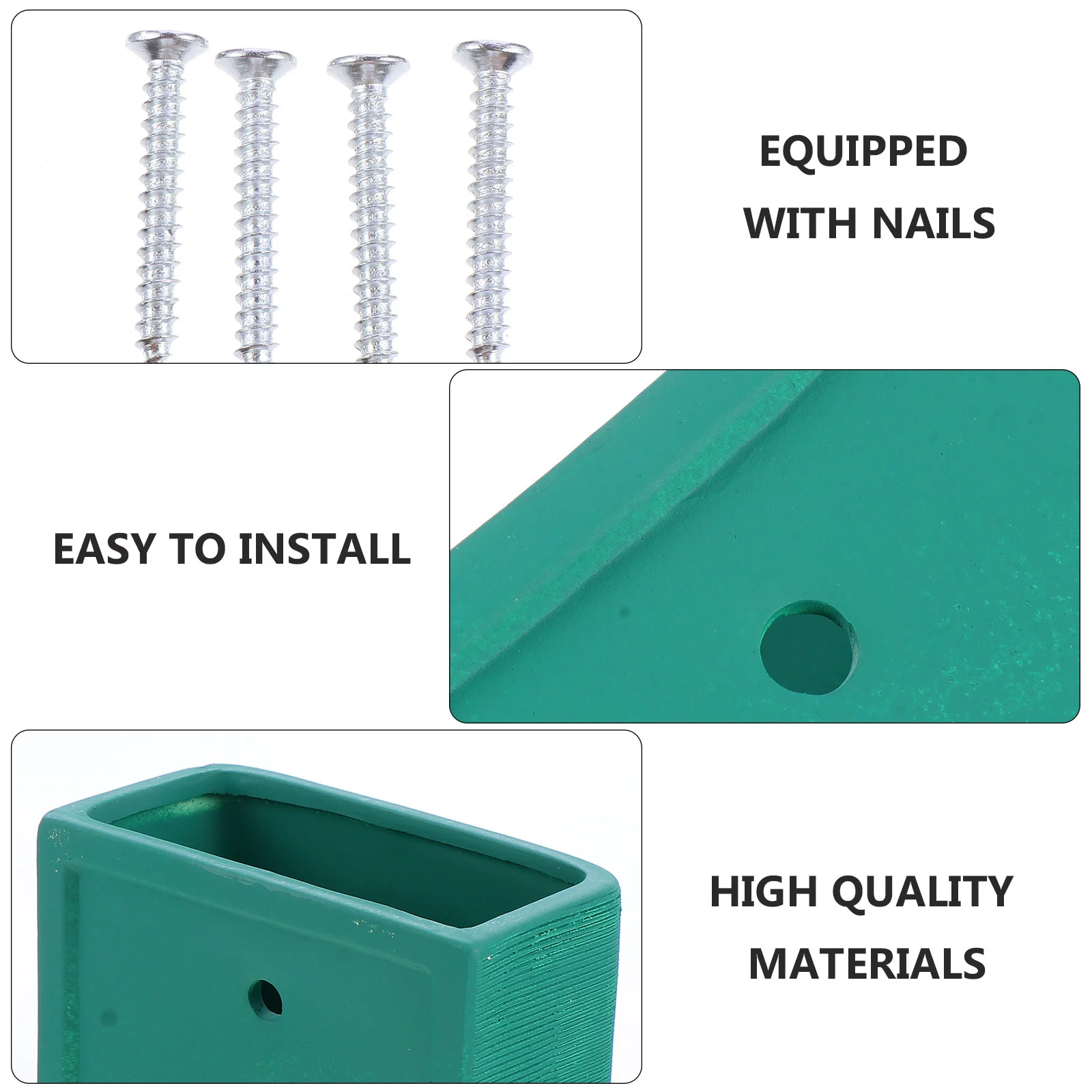 EQUIPPED
WITH NAILS

EASY TO INSTALL

HIGH QUALITY
MATERIALS