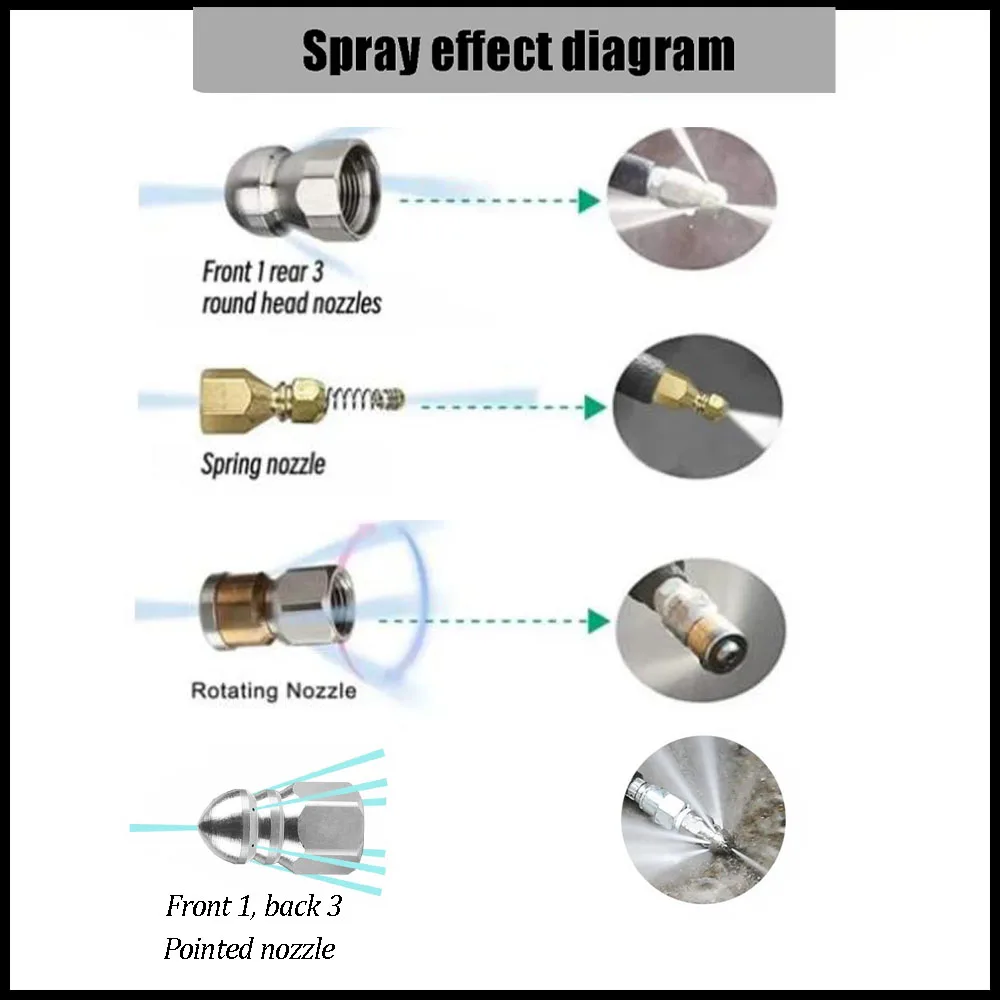 Spray effect diagram

Front 1 rear 3
round head nozzles

Spring nozzle

Rotating Nozzle

Front 1, back 3
Pointed nozzle