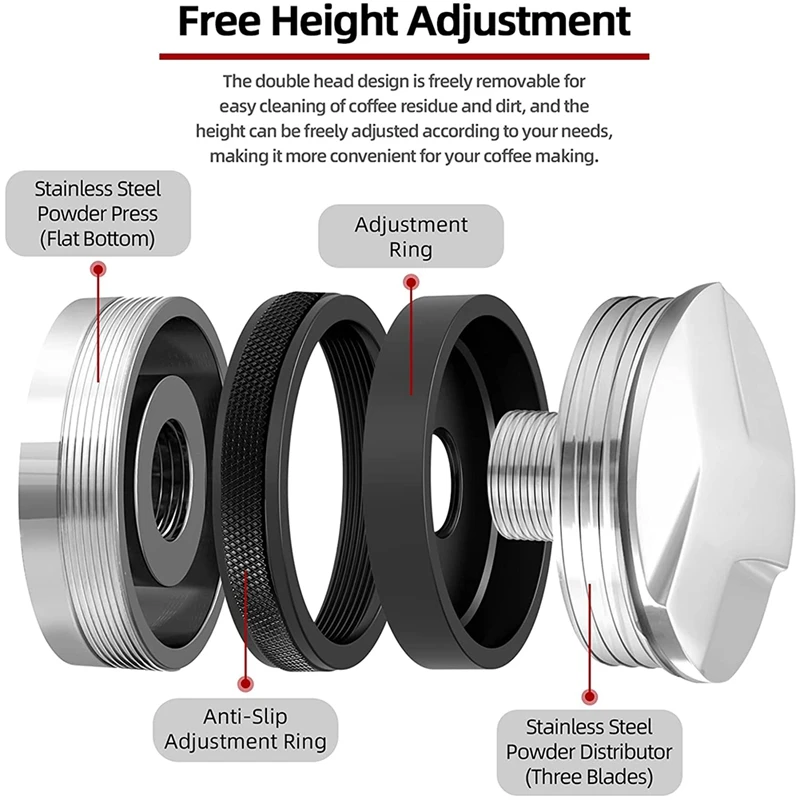 Free Height Adjustment

The double head design is freely removable for easy cleaning of coffee residue and dirt, and the height can be freely adjusted according to your needs, making it more convenient for your coffee making.

Stainless Steel Powder Press (Flat Bottom)

Adjustment Ring

Anti-Slip Adjustment Ring

Stainless Steel Powder Distributor (Three Blades)