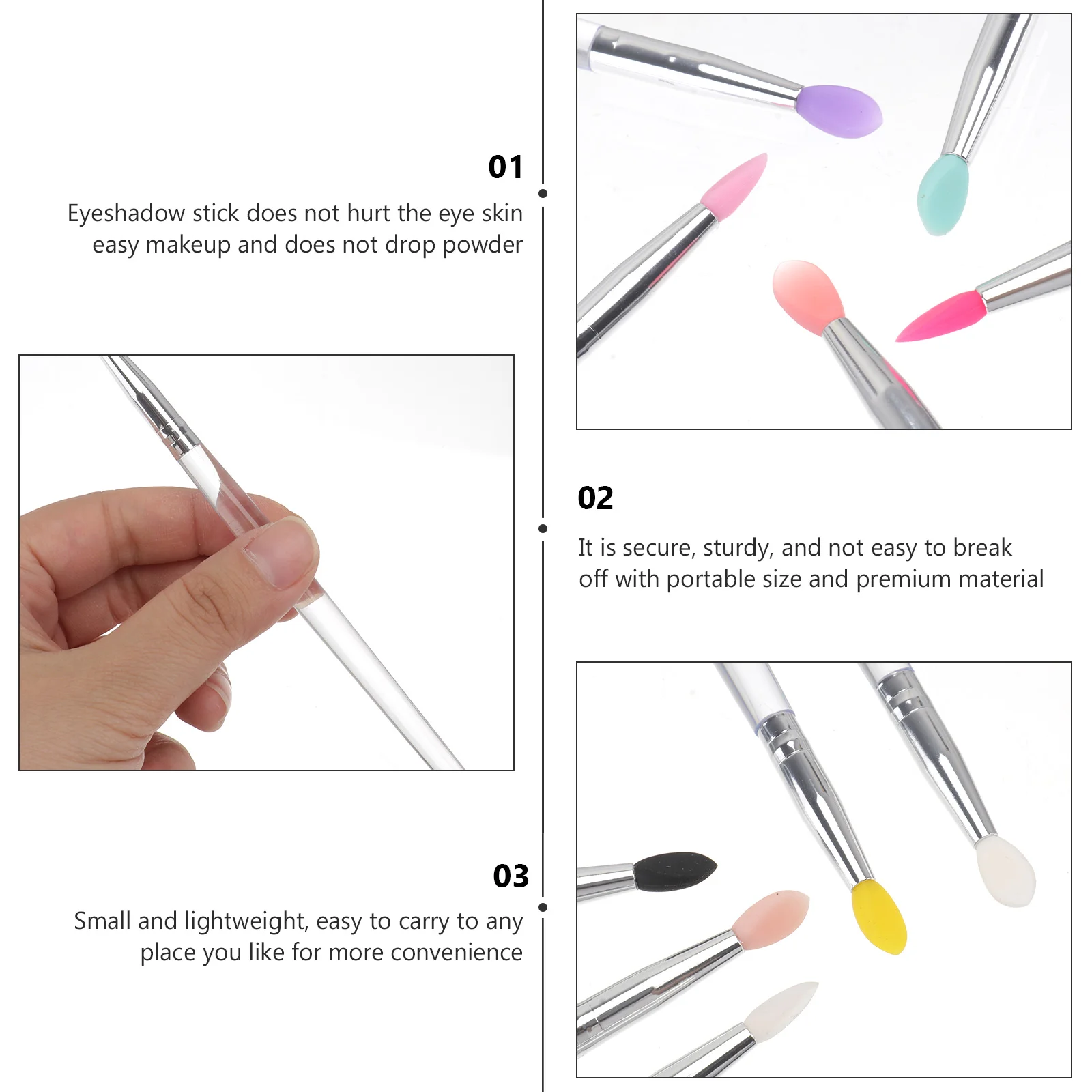 01

Eyeshadow stick does not hurt the eye skin easy makeup and does not drop powder

02

It is secure, sturdy, and not easy to break off with portable size and premium material

03

Small and lightweight, easy to carry to any place you like for more convenience