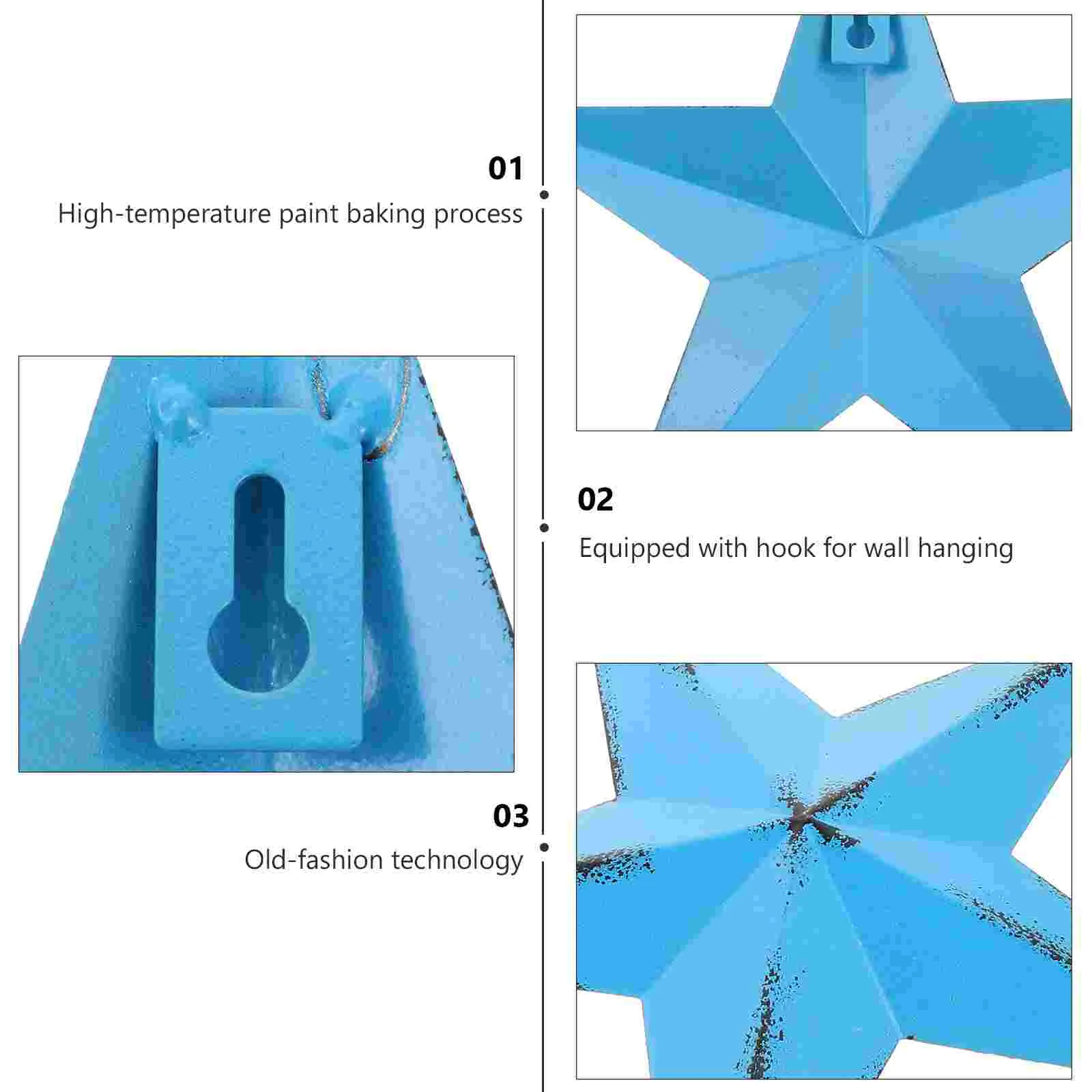 01
High-temperature paint baking process

02
Equipped with hook for wall hanging

03
Old-fashion technology