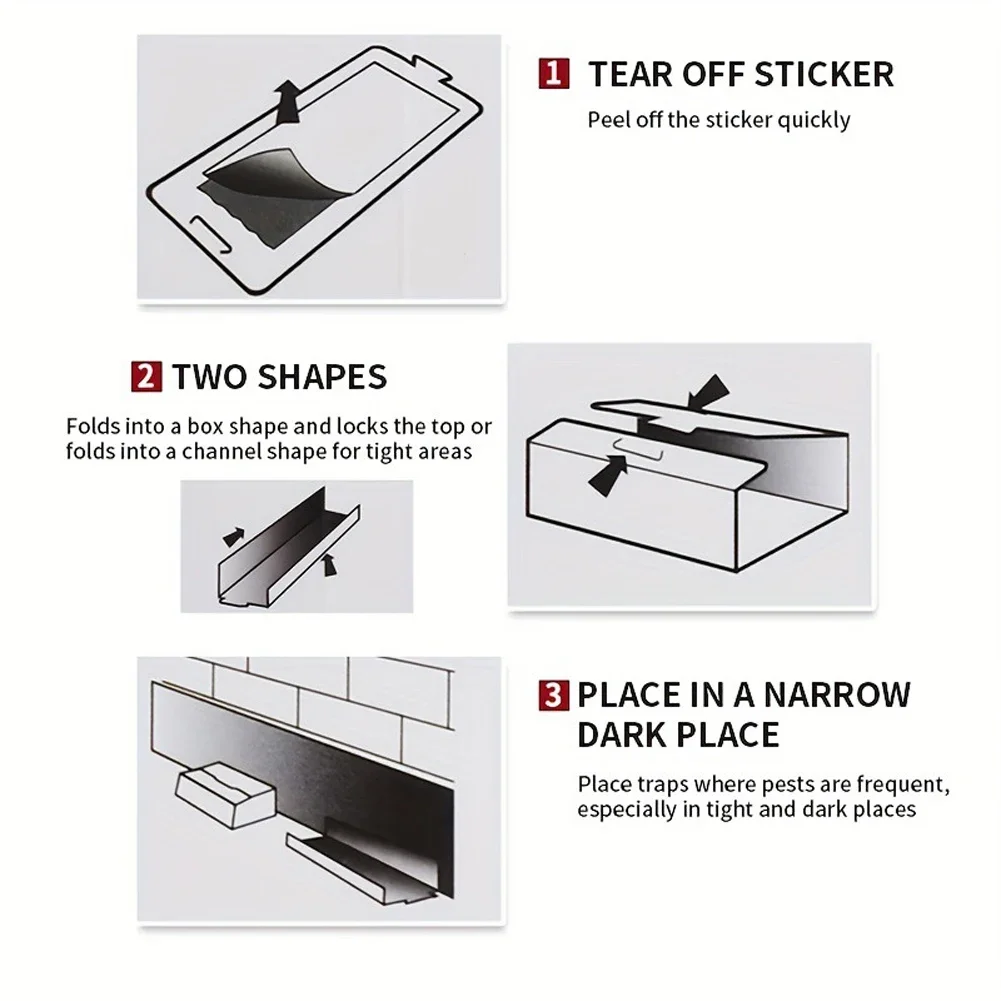 1 TEAR OFF STICKER

Peel off the sticker quickly

2 TWO SHAPES

Folds into a box shape and locks the top or folds into a channel shape for tight areas

3 PLACE IN A NARROW DARK PLACE

Place traps where pests are frequent, especially in tight and dark places