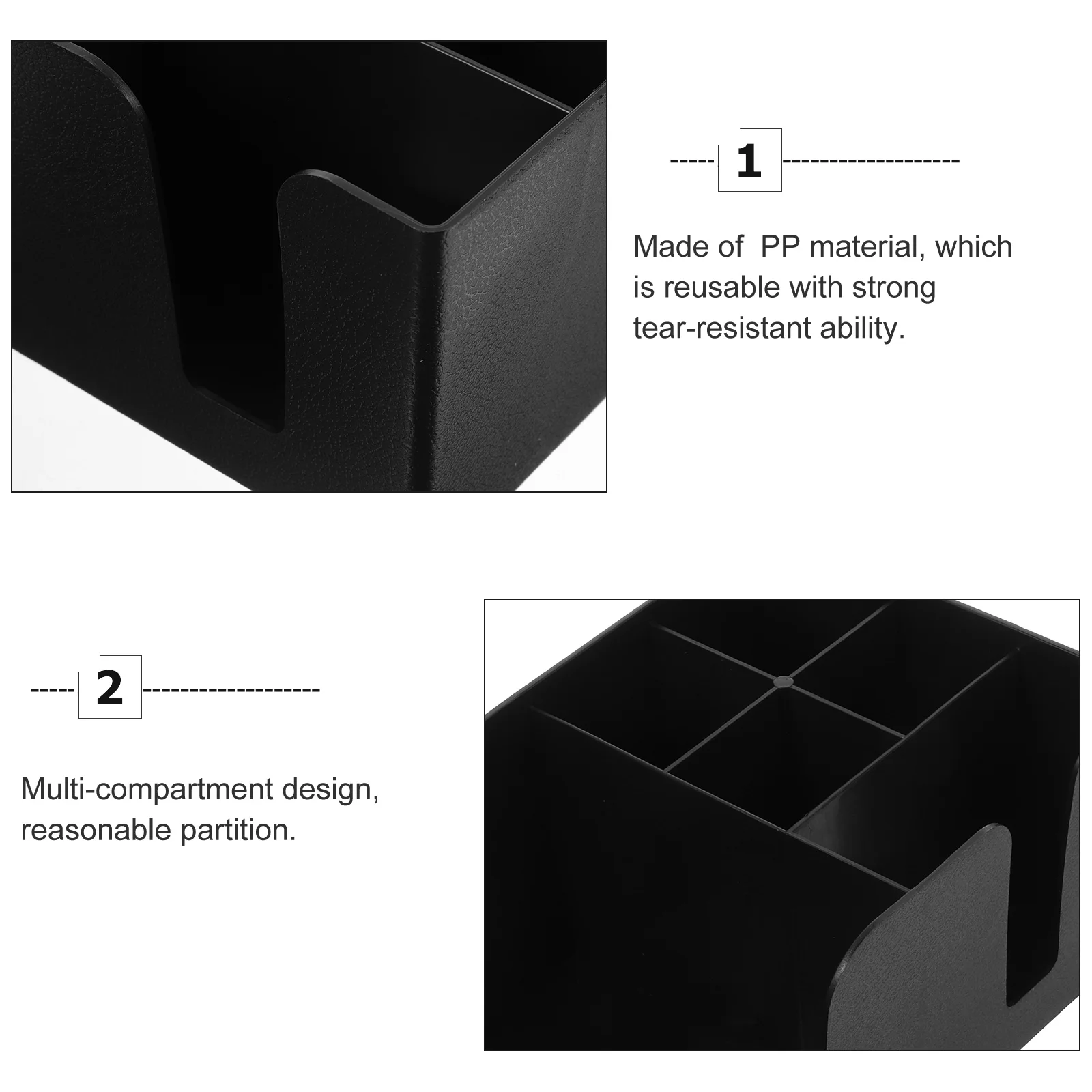 1

Made of PP material, which is reusable with strong tear-resistant ability.

2

Multi-compartment design, reasonable partition.