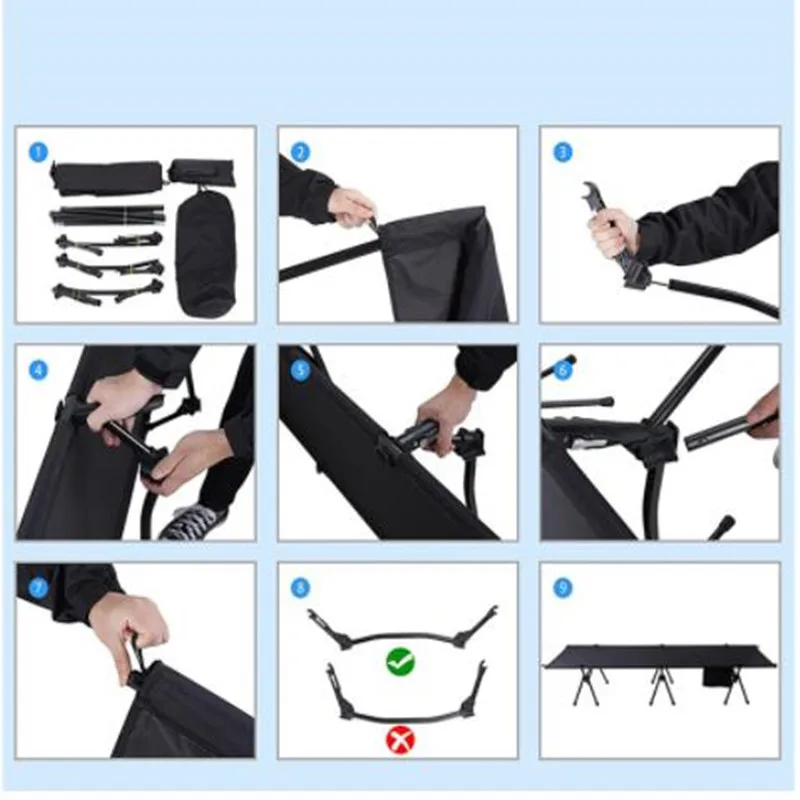 1

2

3

4

5

6

7

8

9