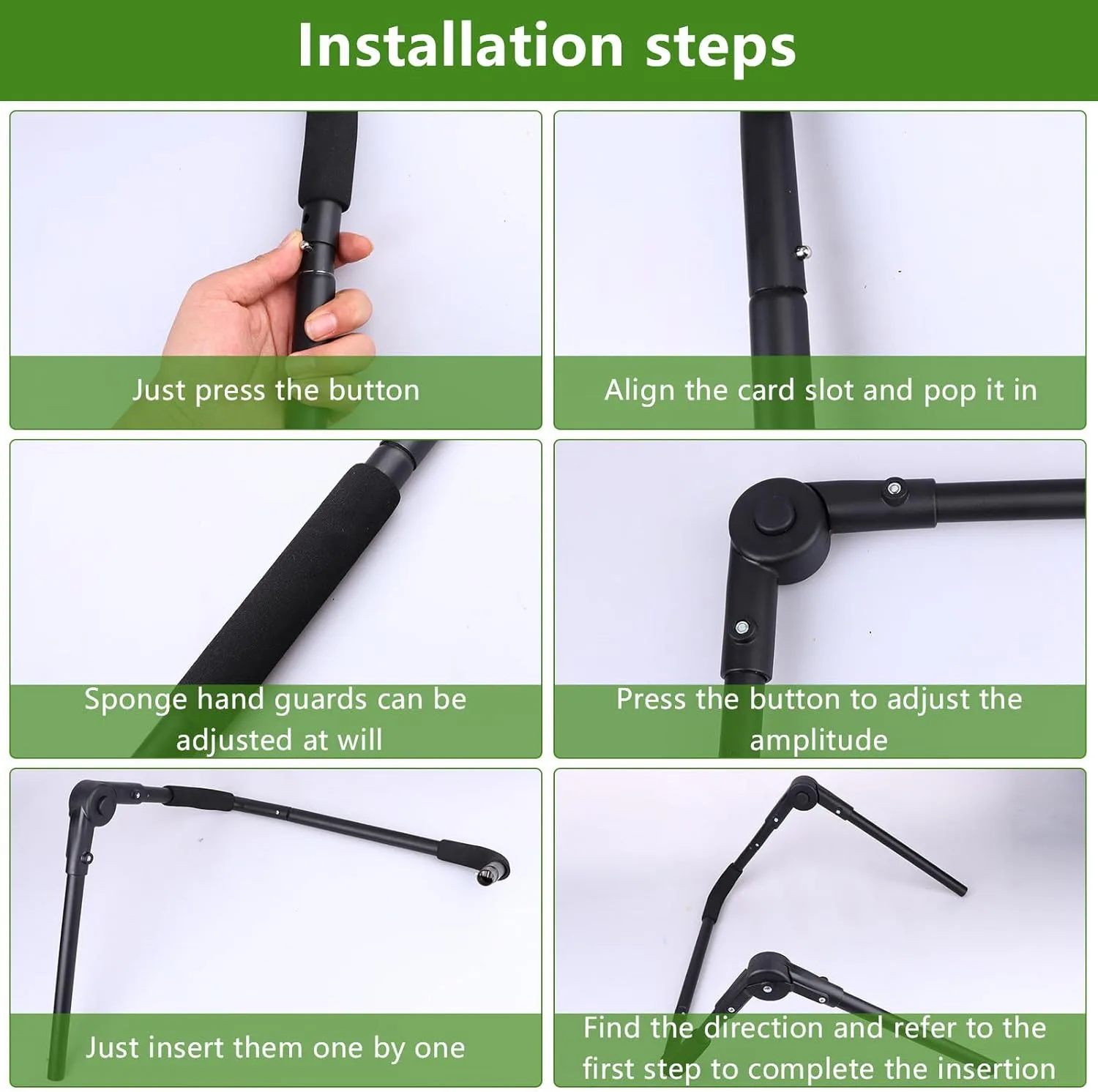 Installation steps

Just press the button

Align the card slot and pop it in

Sponge hand guards can be adjusted at will

Press the button to adjust the amplitude

Just insert them one by one

Find the direction and refer to the first step to complete the insertion