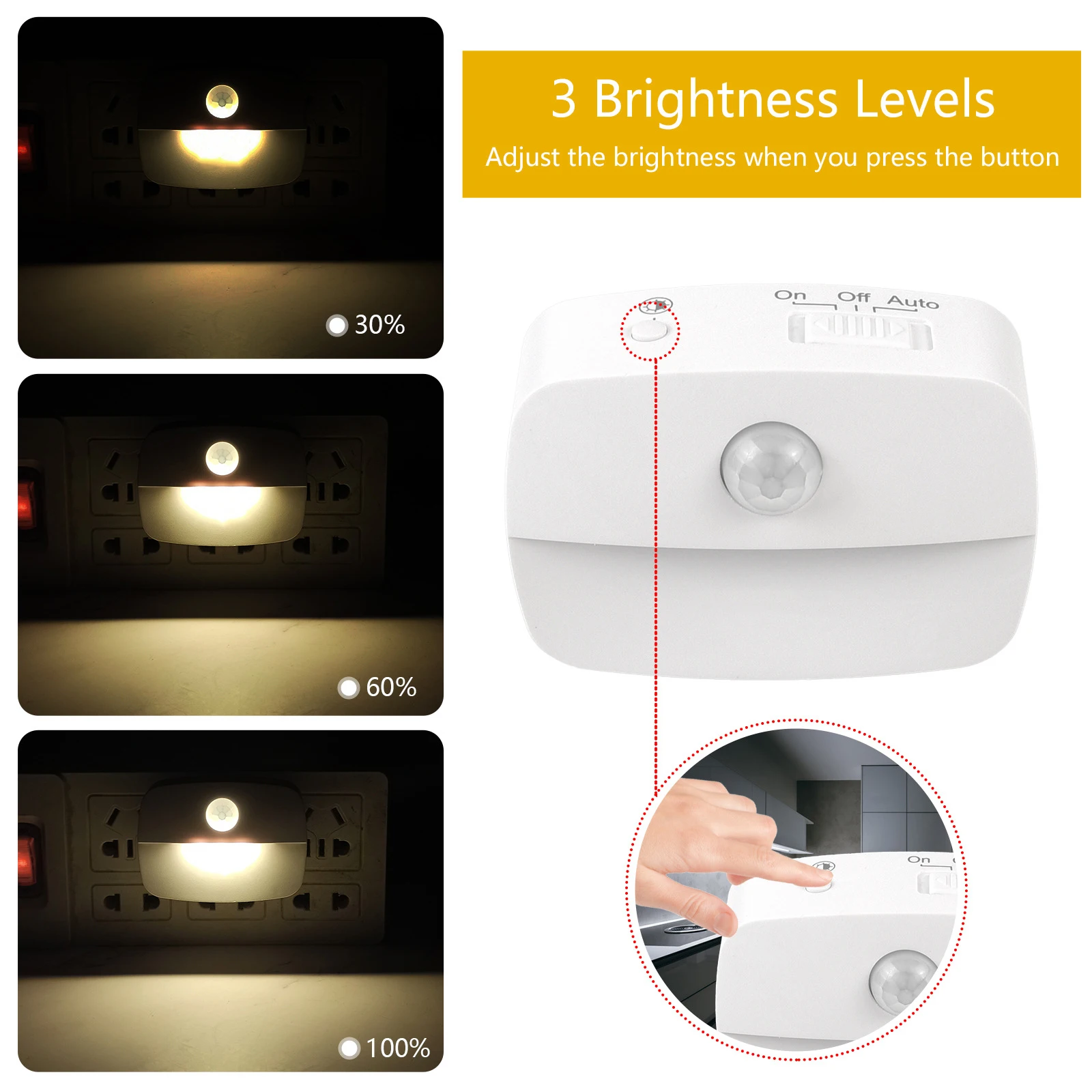 30%

60%

100%

3 Brightness Levels

Adjust the brightness when you press the button

On Off Auto

On