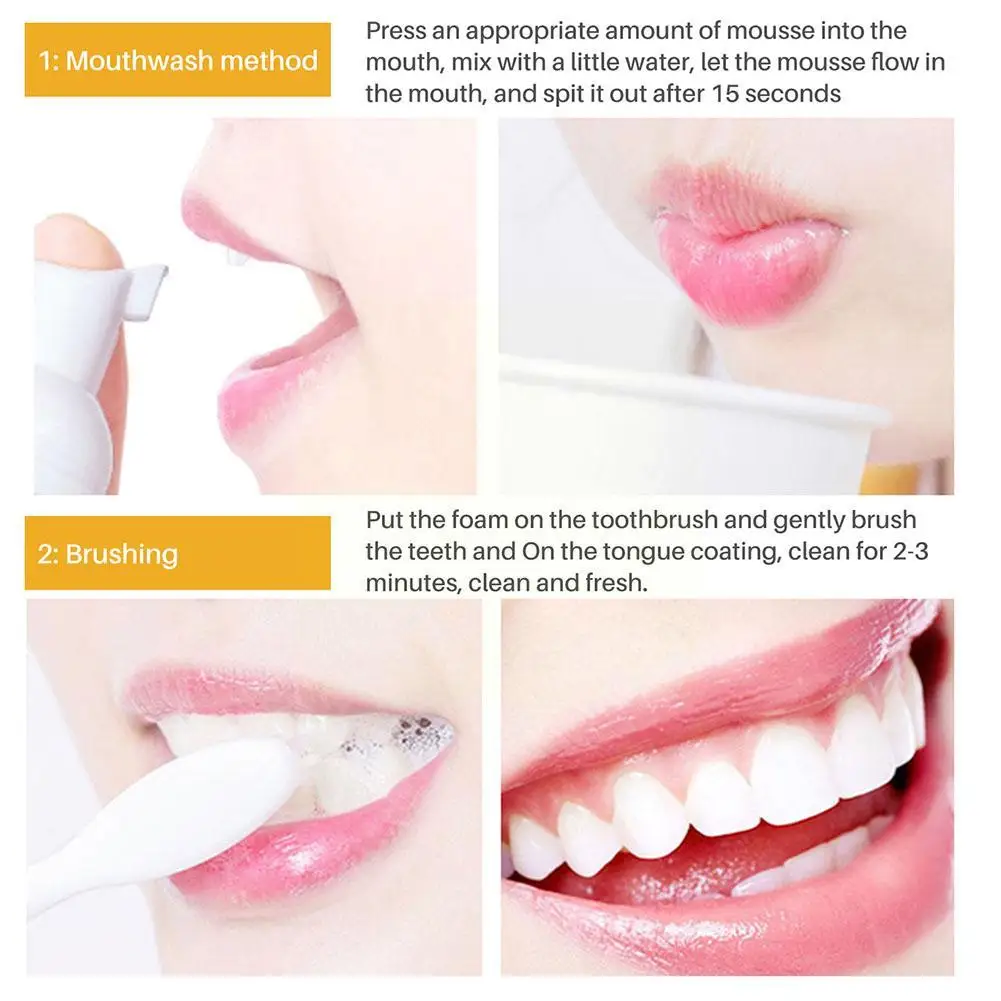 1: Mouthwash method

Press an appropriate amount of mousse into the mouth, mix with a little water, let the mousse flow in the mouth, and spit it out after 15 seconds

2: Brushing

Put the foam on the toothbrush and gently brush the teeth and On the tongue coating, clean for 2-3 minutes, clean and fresh.