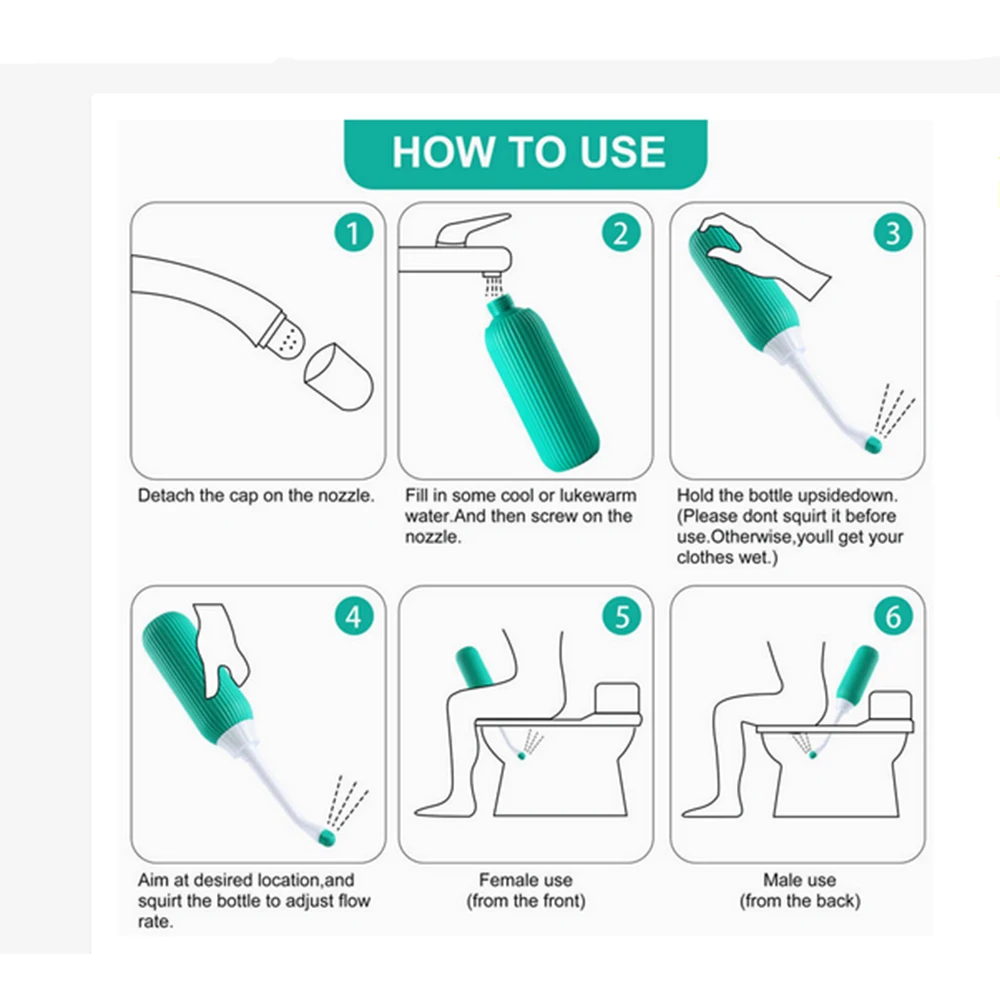 HOW TO USE

1

Detach the cap on the nozzle.

2

Fill in some cool or lukewarm water.And then screw on the nozzle.

3

Hold the bottle upsidedown. (Please dont squirt it before use.Otherwise,youll get your clothes wet.)

4

Aim at desired location,and squirt the bottle to adjust flow rate.

5

Female use (from the front)

6

Male use (from the back)