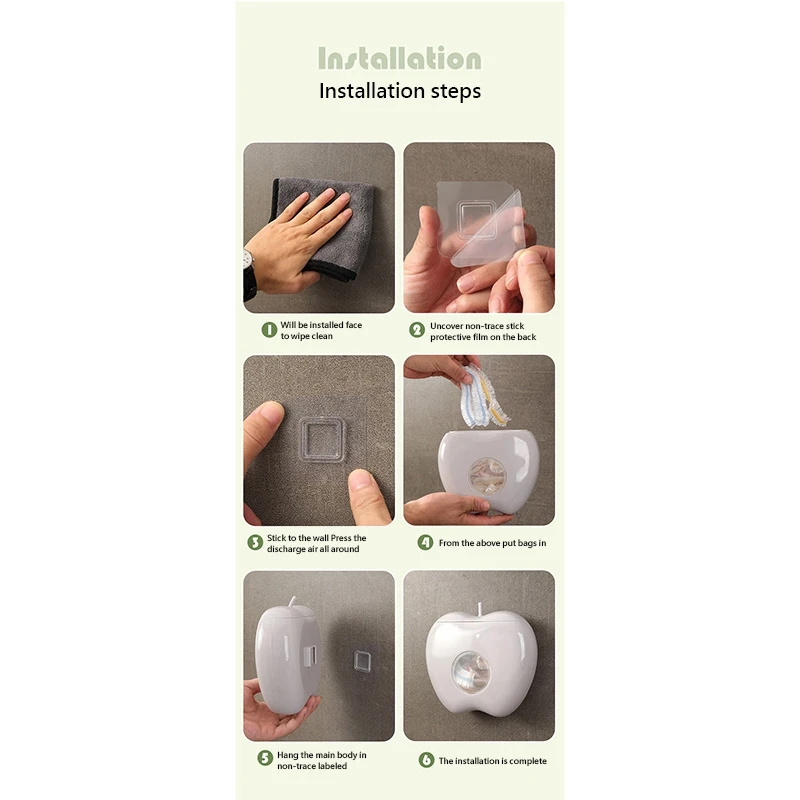 Installation

Installation steps

1 Will be installed face to wipe clean

2 Uncover non-trace stick protective film on the back

3 Stick to the wall Press the discharge air all around

4 From the above put bags in

5 Hang the main body in non-trace labeled

6 The installation is complete