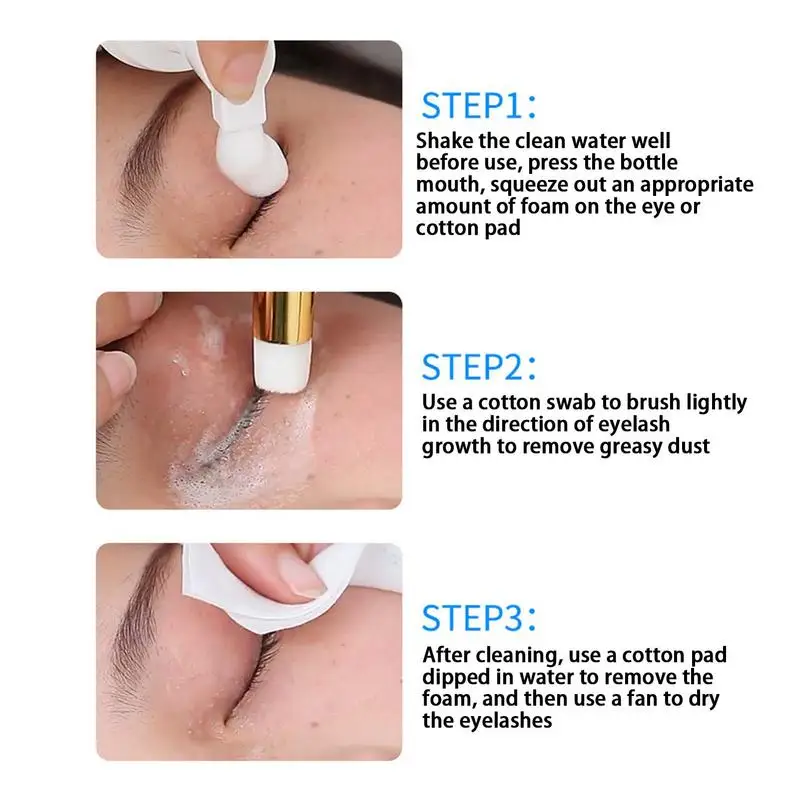 STEP1:
Shake the clean water well before use, press the bottle mouth, squeeze out an appropriate amount of foam on the eye or cotton pad

STEP2:
Use a cotton swab to brush lightly in the direction of eyelash growth to remove greasy dust

STEP3:
After cleaning, use a cotton pad dipped in water to remove the foam, and then use a fan to dry the eyelashes