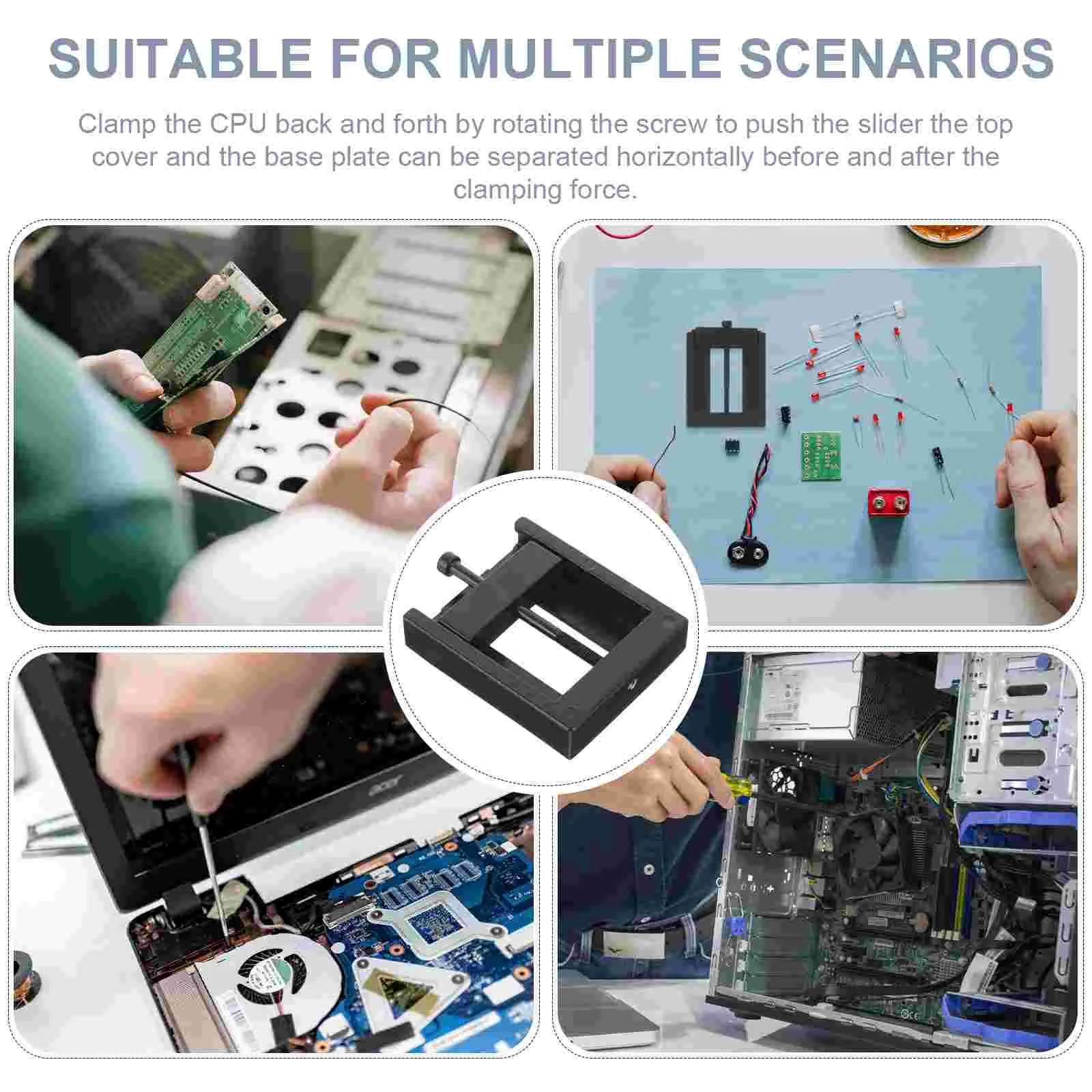 SUITABLE FOR MULTIPLE SCENARIOS

Clamp the CPU back and forth by rotating the screw to push the slider the top cover and the base plate can be separated horizontally before and after the clamping force.

acer