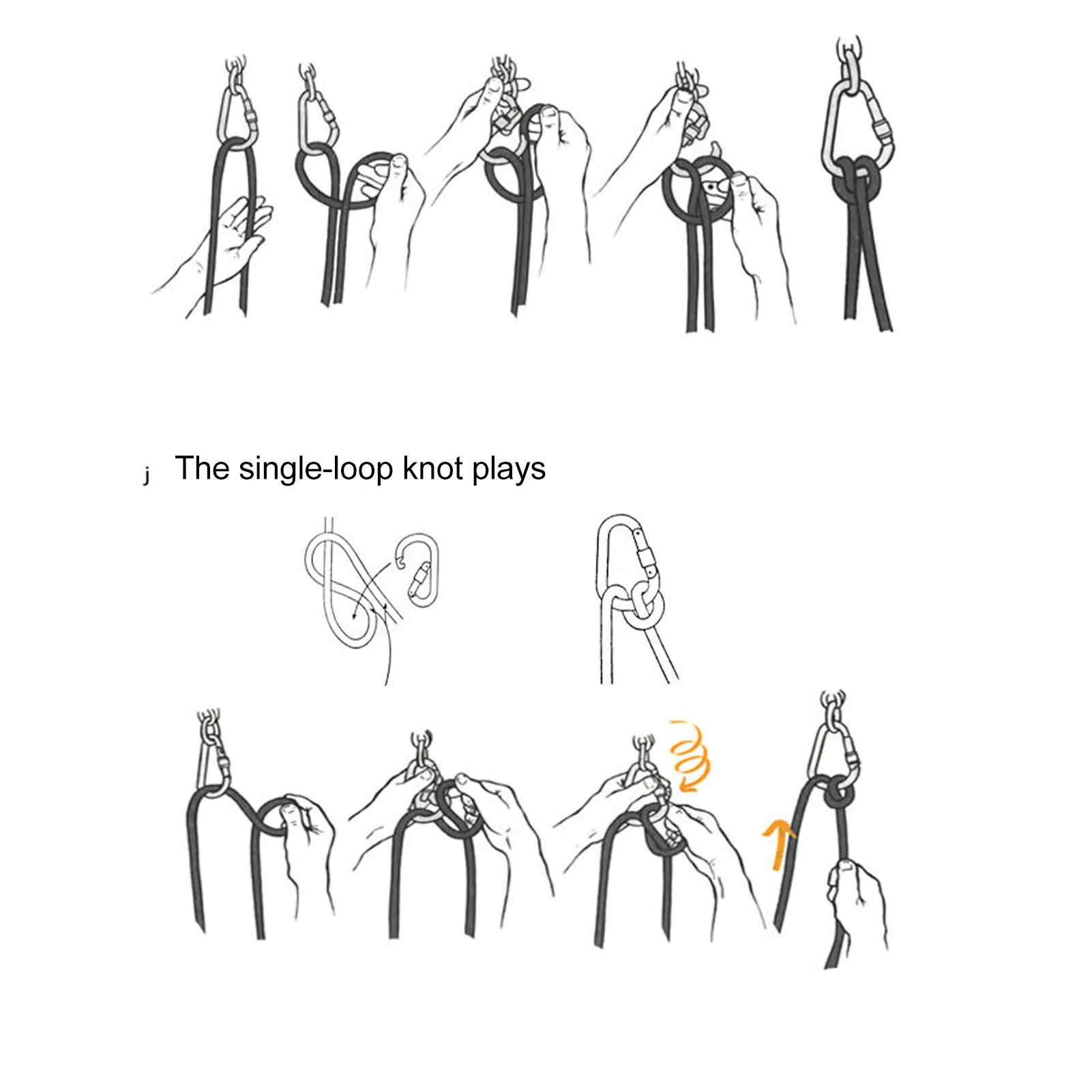 j The single-loop knot plays