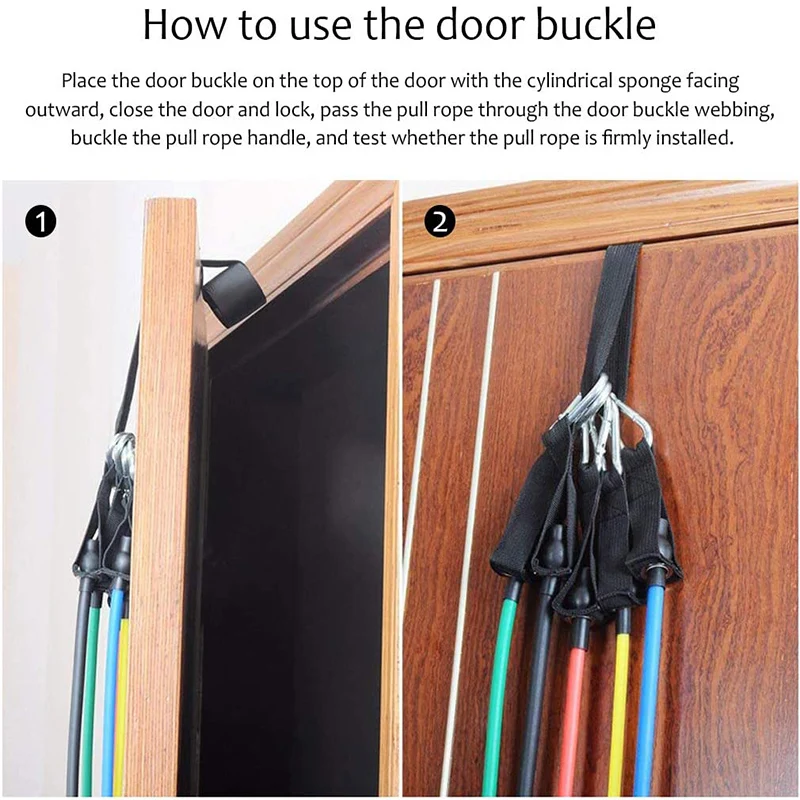 How to use the door buckle

Place the door buckle on the top of the door with the cylindrical sponge facing outward, close the door and lock, pass the pull rope through the door buckle webbing, buckle the pull rope handle, and test whether the pull rope is firmly installed.

1

2