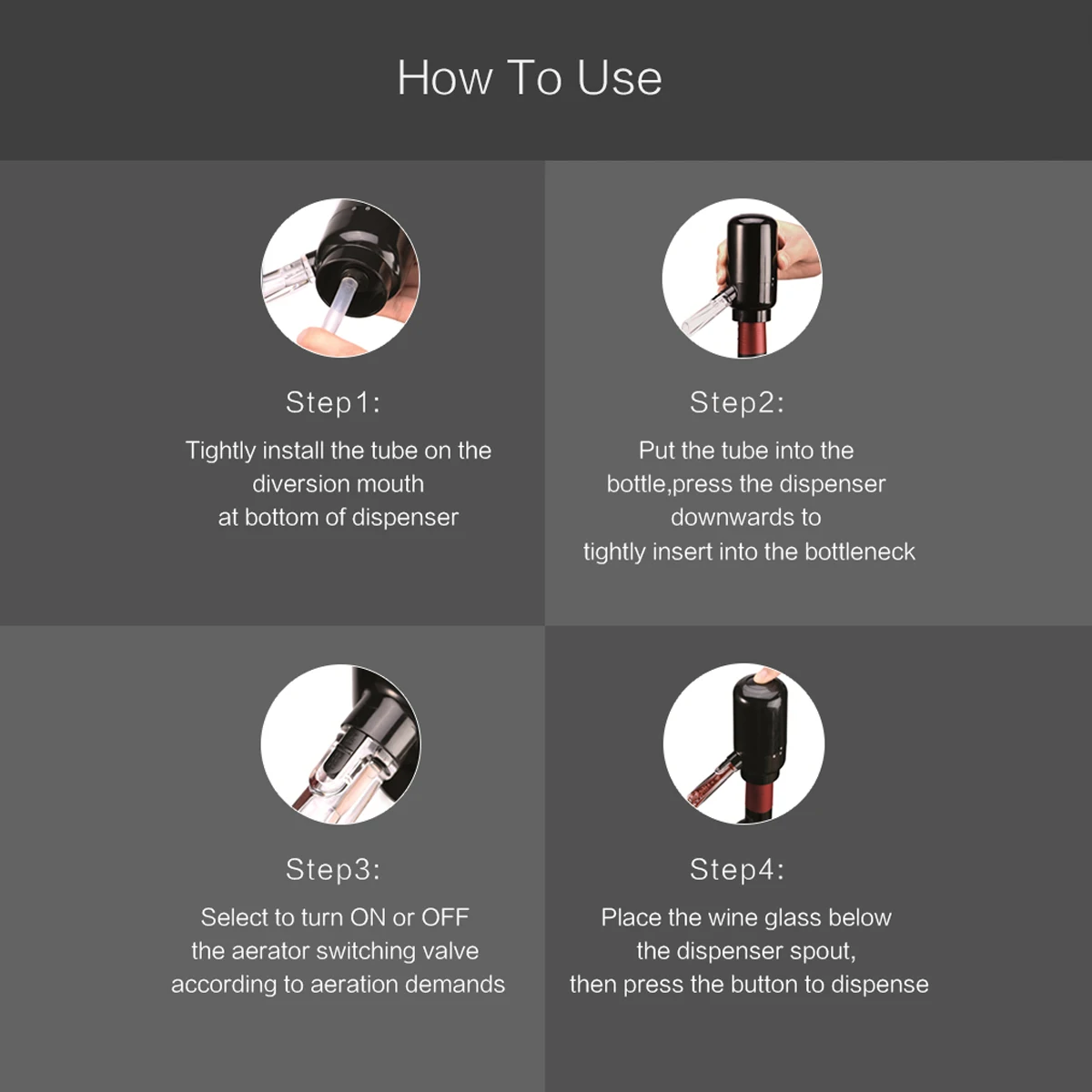 How To Use

Step1:

Tightly install the tube on the diversion mouth at bottom of dispenser

Step2:

Put the tube into the bottle,press the dispenser downwards to tightly insert into the bottleneck

Step3:

Select to turn ON or OFF the aerator switching valve according to aeration demands

Step4:

Place the wine glass below the dispenser spout, then press the button to dispense