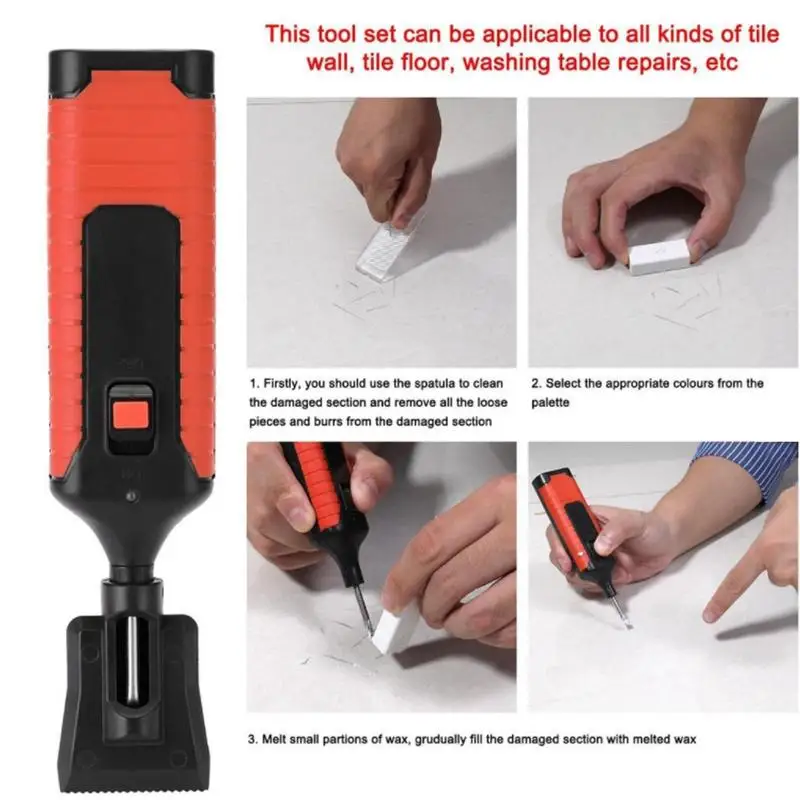 This tool set can be applicable to all kinds of tile wall, tile floor, washing table repairs, etc

1. Firstly, you should use the spatula to clean the damaged section and remove all the loose pieces and burrs from the damaged section

2. Select the appropriate colours from the palette

3. Melt small partions of wax, grudually fill the damaged section with melted wax