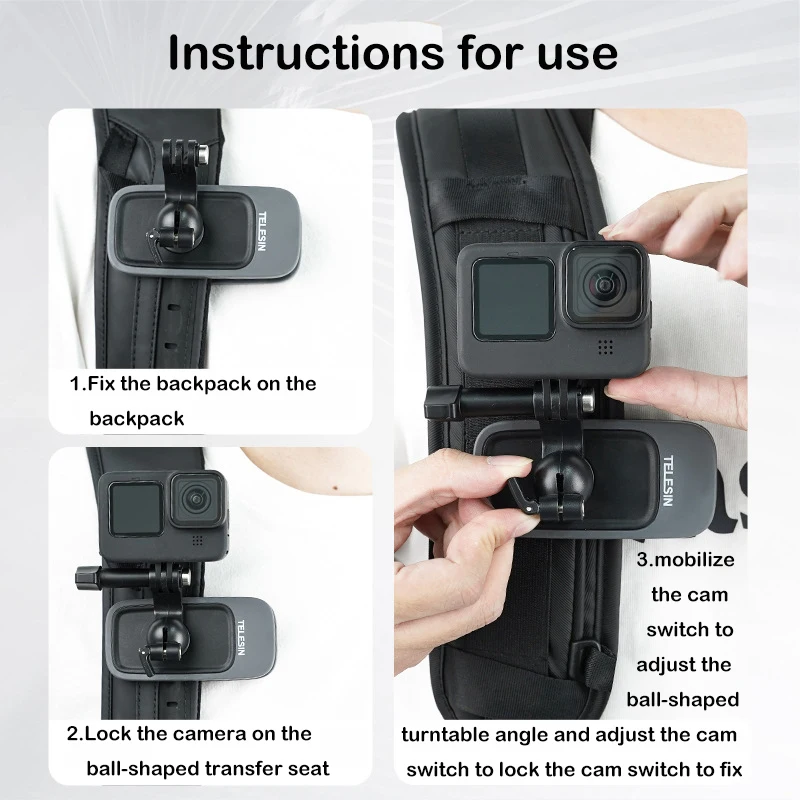 Instructions for use

TELESIN

1.Fix the backpack on the backpack

TELESIN

2.Lock the camera on the ball-shaped transfer seat

TELESIN

3.mobilize the cam switch to adjust the ball-shaped turntable angle and adjust the cam switch to lock the cam switch to fix