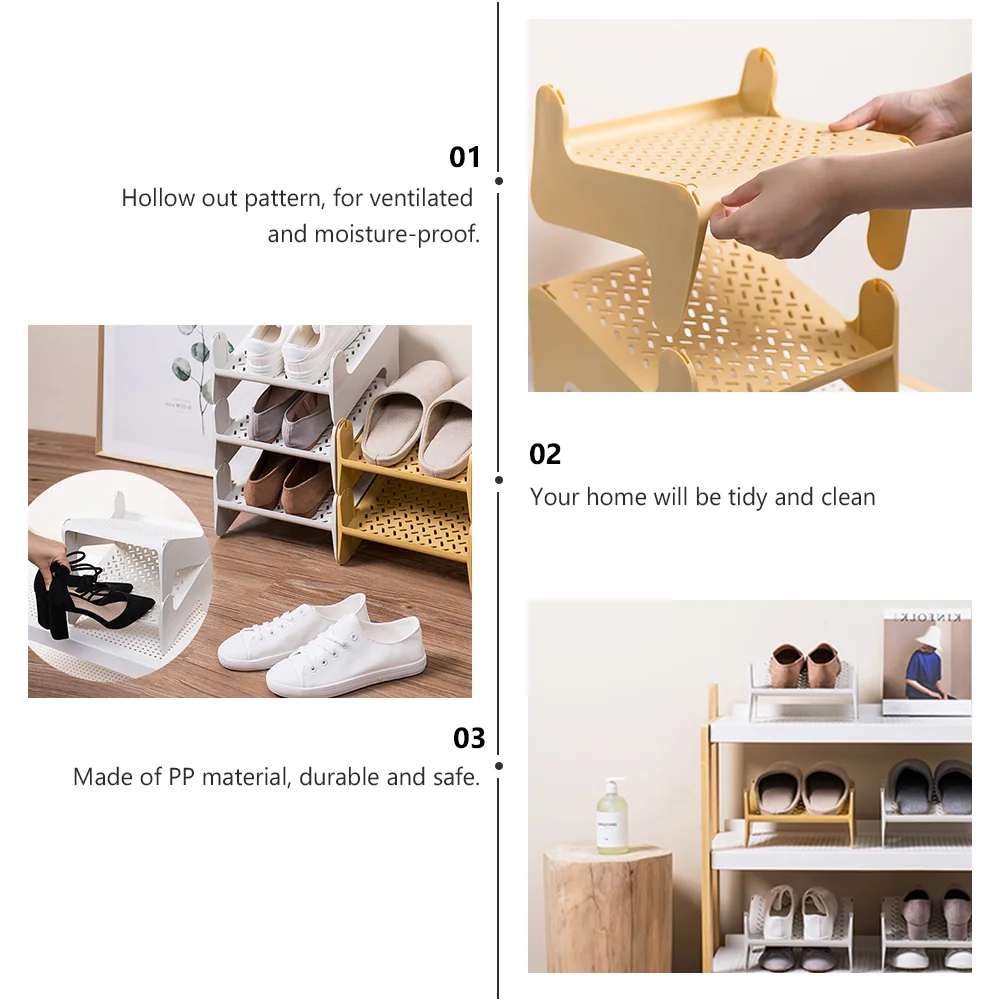 01
Hollow out pattern, for ventilated and moisture-proof.

02
Your home will be tidy and clean

03
Made of PP material, durable and safe.

KINFOLK