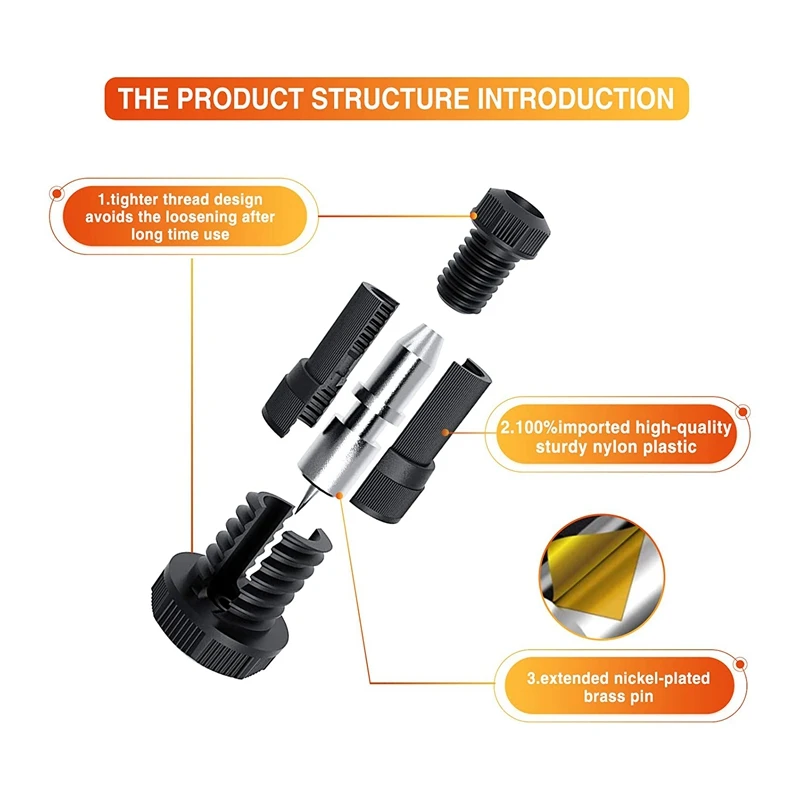 THE PRODUCT STRUCTURE INTRODUCTION

1.tighter thread design avoids the loosening after long time use

2.100%imported high-quality sturdy nylon plastic

3.extended nickel-plated brass pin