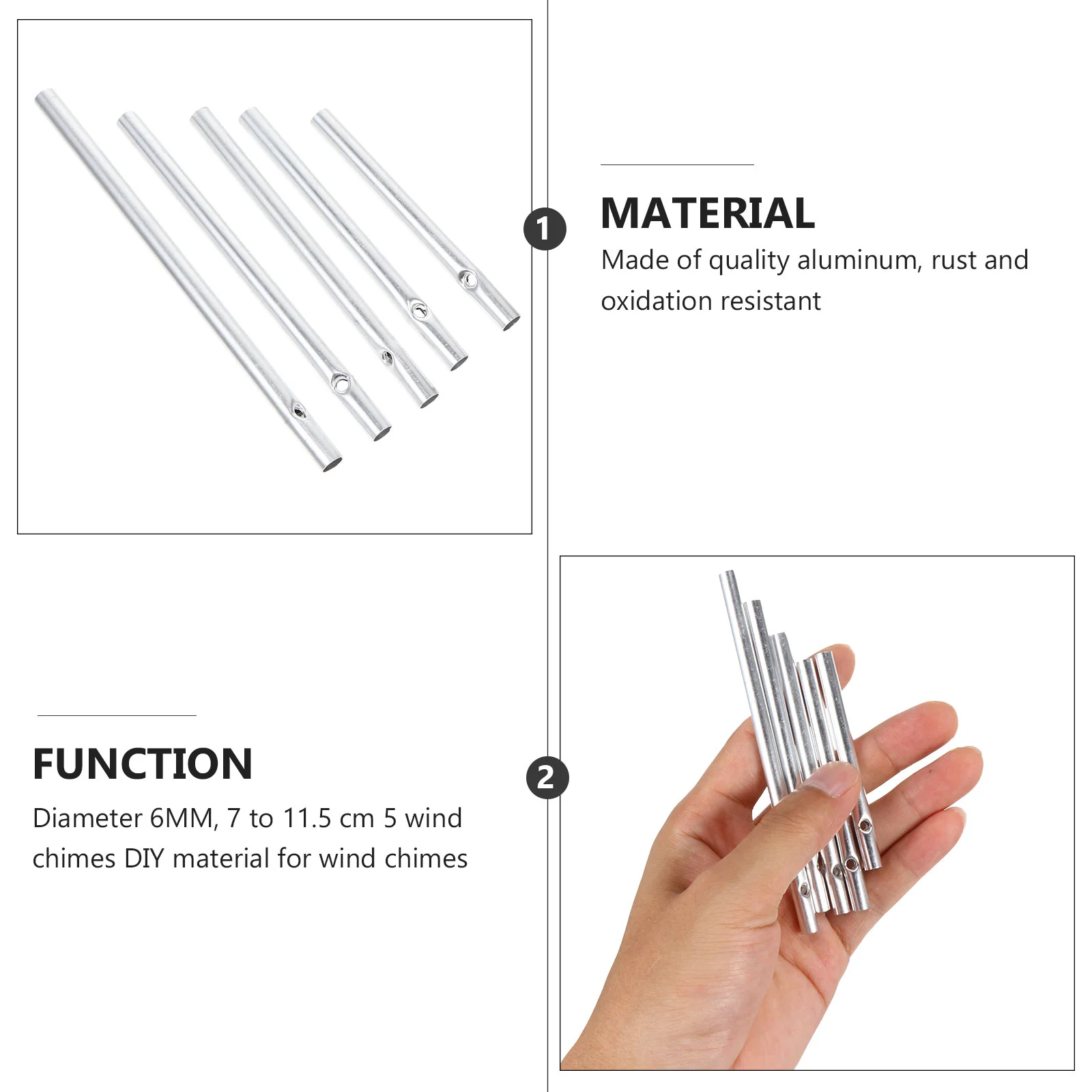 1

MATERIAL

Made of quality aluminum, rust and oxidation resistant

FUNCTION

Diameter 6MM, 7 to 11.5 cm 5 wind chimes DIY material for wind chimes

2