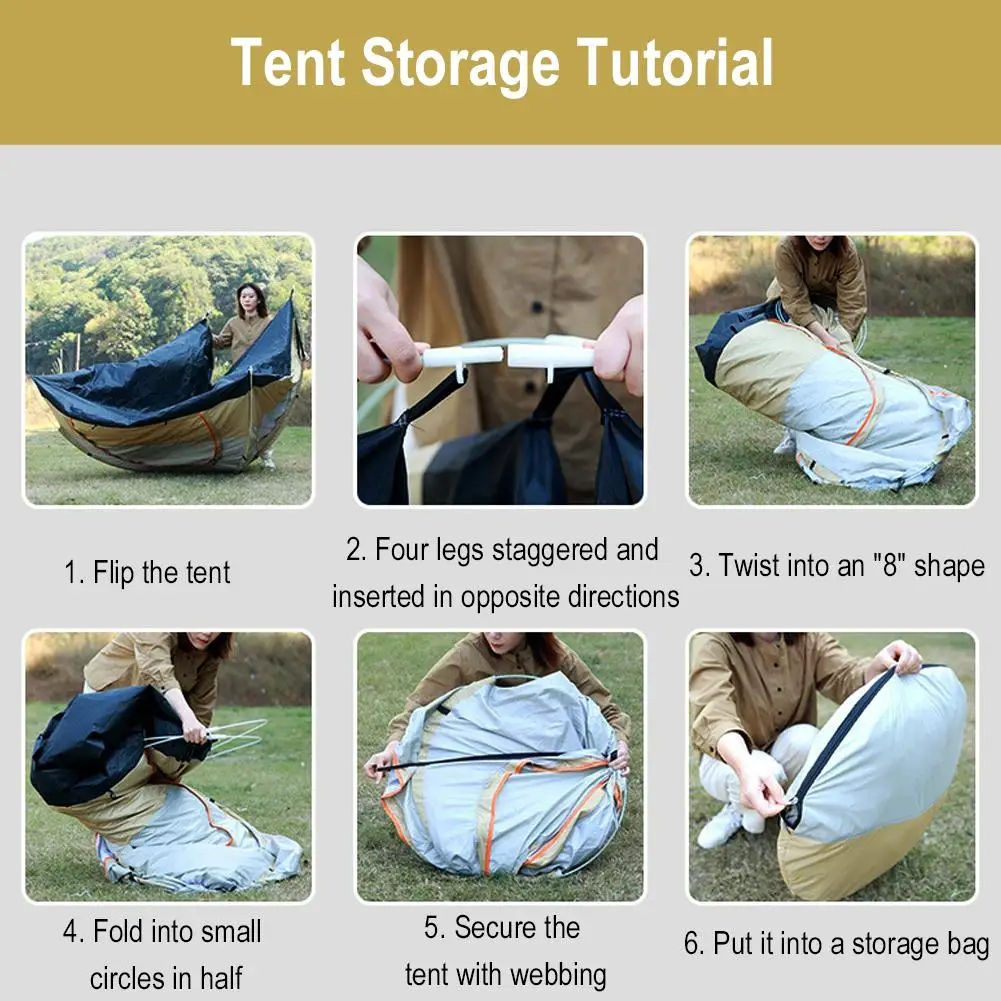 Tent Storage Tutorial

1. Flip the tent

2. Four legs staggered and inserted in opposite directions

3. Twist into an "8" shape

4. Fold into small circles in half

5. Secure the tent with webbing

6. Put it into a storage bag