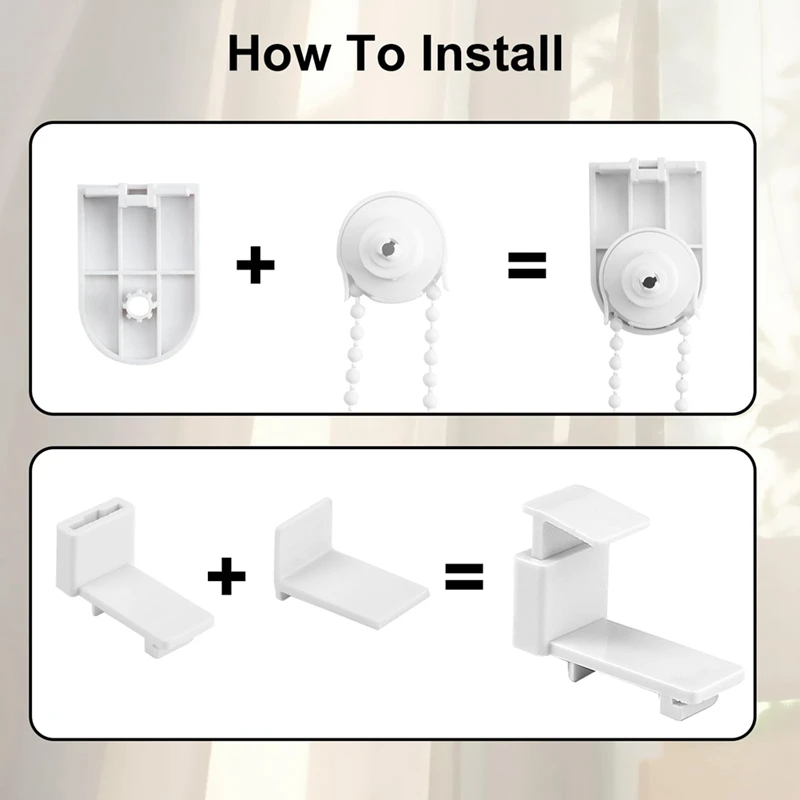 How To Install

+ =

+ =