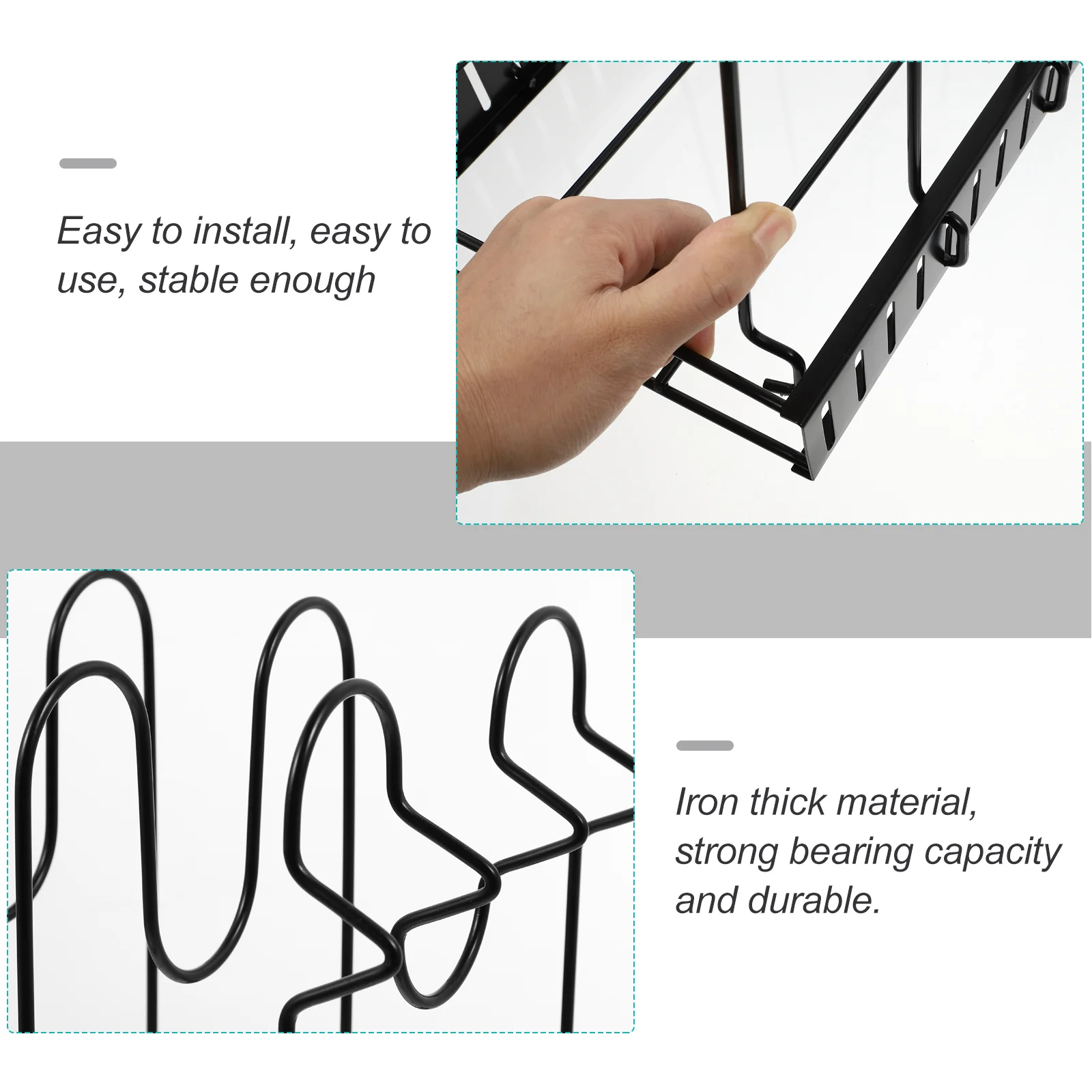 Easy to install, easy to use, stable enough

Iron thick material, strong bearing capacity and durable.