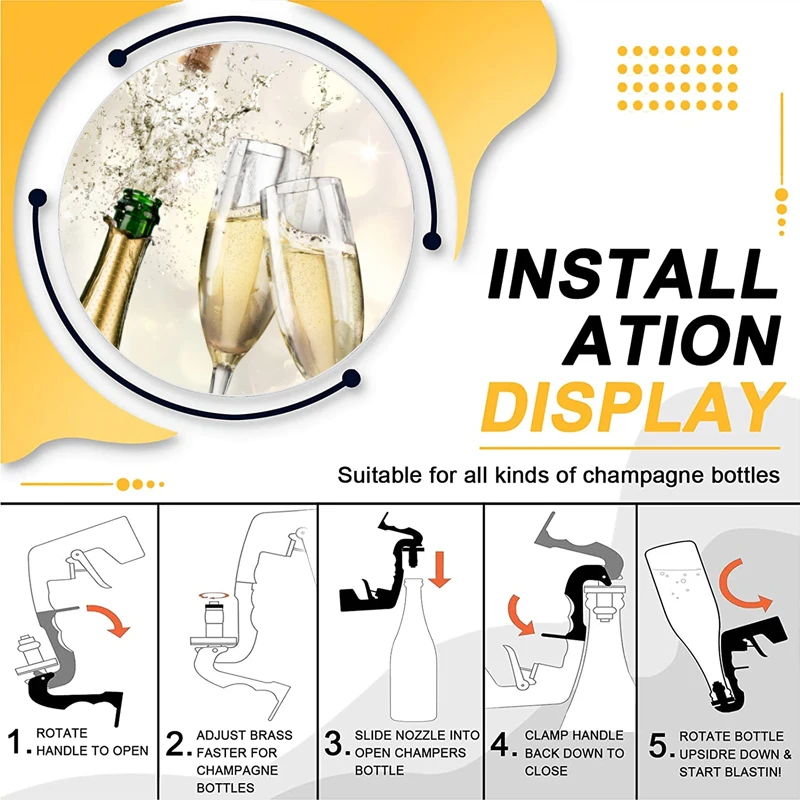 INSTALL ATION DISPLAY

Suitable for all kinds of champagne bottles

1. ROTATE HANDLE TO OPEN

2. ADJUST BRASS FASTER FOR CHAMPAGNE BOTTLES

3. SLIDE NOZZLE INTO OPEN CHAMPERS BOTTLE

4. CLAMP HANDLE BACK DOWN TO CLOSE

5. ROTATE BOTTLE UPSIDRE DOWN & START BLASTIN!