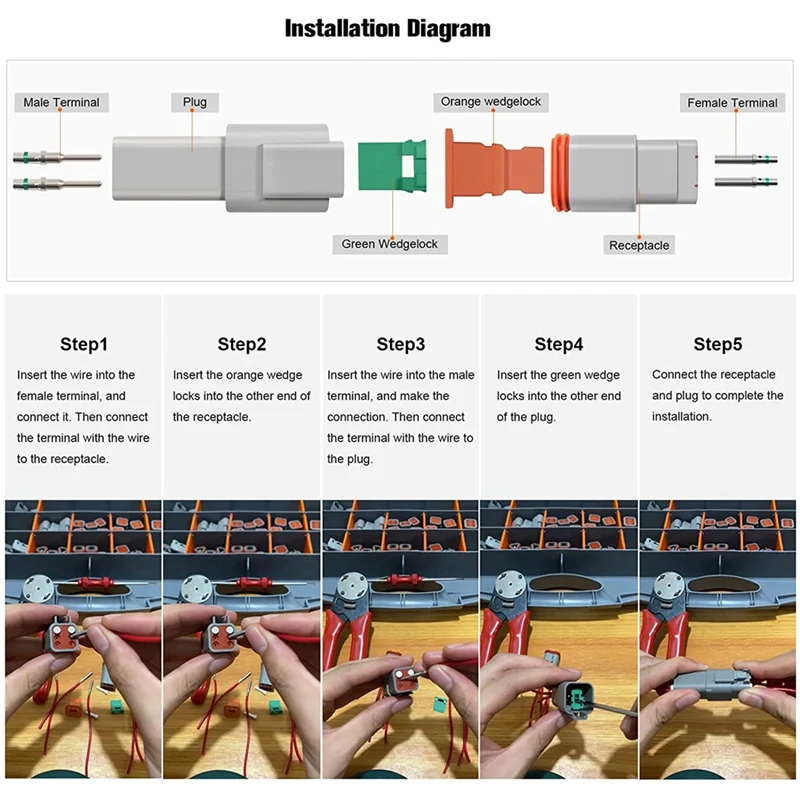 Installation Diagram

Male Terminal

Plug

Orange wedgelock

Female Terminal

Green Wedgelock

Receptacle

Step1

Insert the wire into the female terminal, and connect it. Then connect the terminal with the wire to the receptacle.

Step2

Insert the orange wedge locks into the other end of the receptacle.

Step3

Insert the wire into the male terminal, and make the connection. Then connect the terminal with the wire to the plug.

Step4

Insert the green wedge locks into the other end of the plug.

Step5

Connect the receptacle and plug to complete the installation.