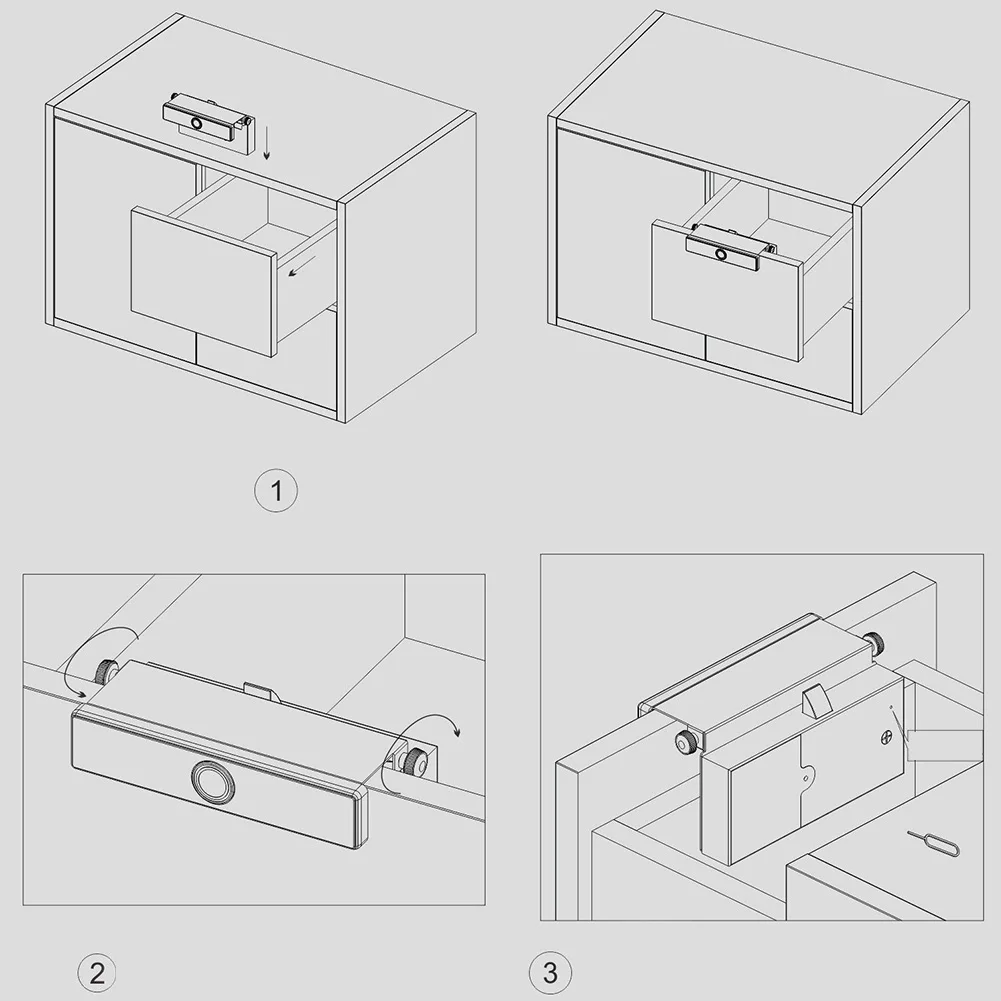 1

2

3