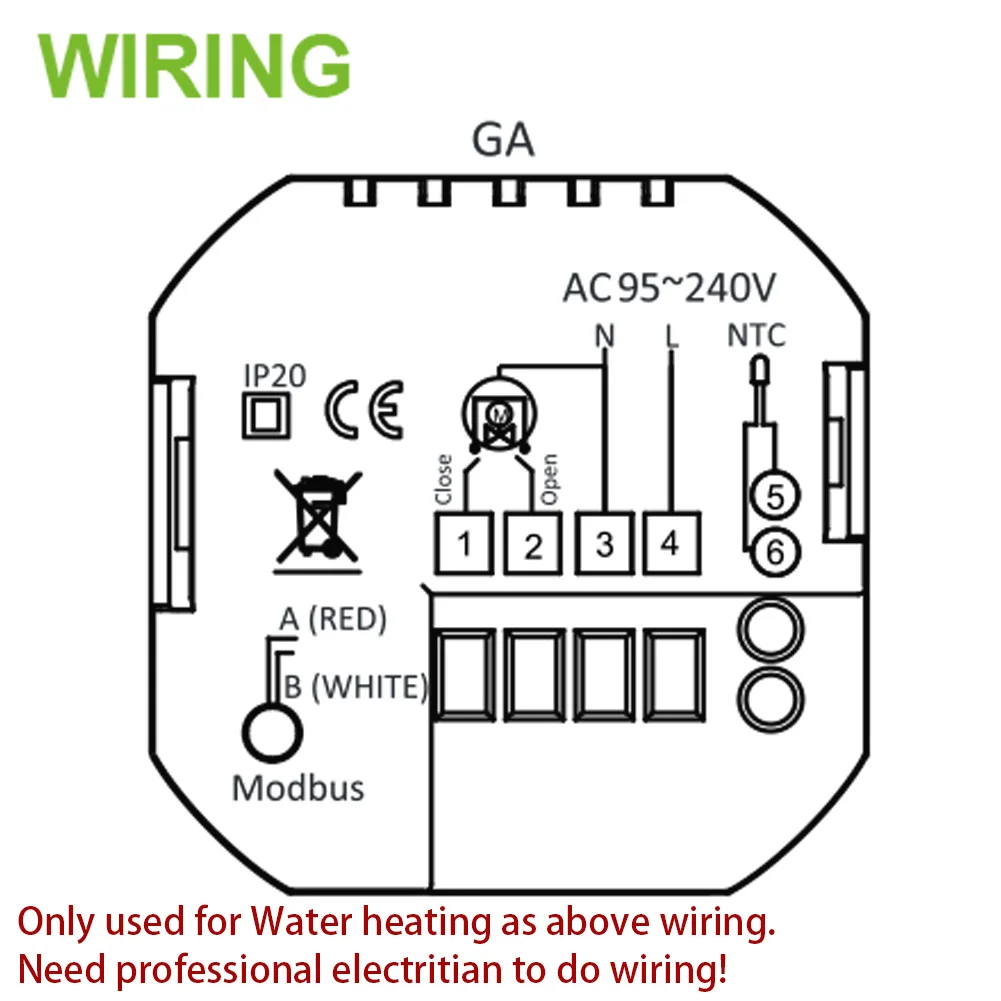 WIRING

GA

AC95~240V

N L NTC

IP20

CE

M

Close Open

1 2 3 4

5

6

A (RED)

B (WHITE)

Modbus

Only used for Water heating as above wiring.
Need professional electritian to do wiring!