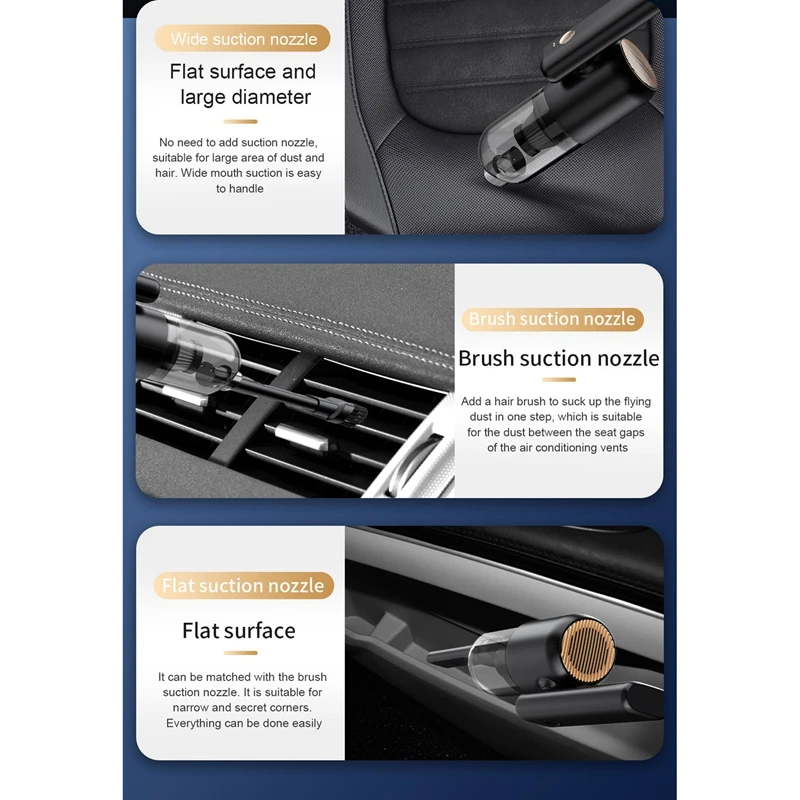 Wide suction nozzle

Flat surface and large diameter

No need to add suction nozzle, suitable for large area of dust and hair. Wide mouth suction is easy to handle

Brush suction nozzle

Brush suction nozzle

Add a hair brush to suck up the flying dust in one step, which is suitable for the dust between the seat gaps of the air conditioning vents

Flat suction nozzle

Flat surface

It can be matched with the brush suction nozzle. It is suitable for narrow and secret corners. Everything can be done easily