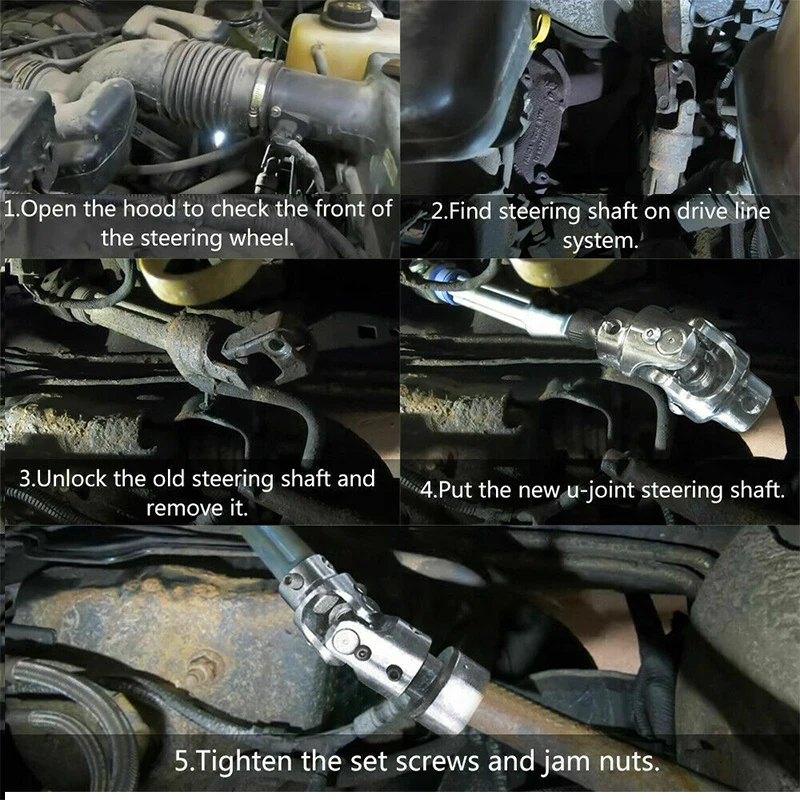 1.Open the hood to check the front of the steering wheel.

2.Find steering shaft on drive line system.

3.Unlock the old steering shaft and remove it.

4.Put the new u-joint steering shaft.

5.Tighten the set screws and jam nuts.