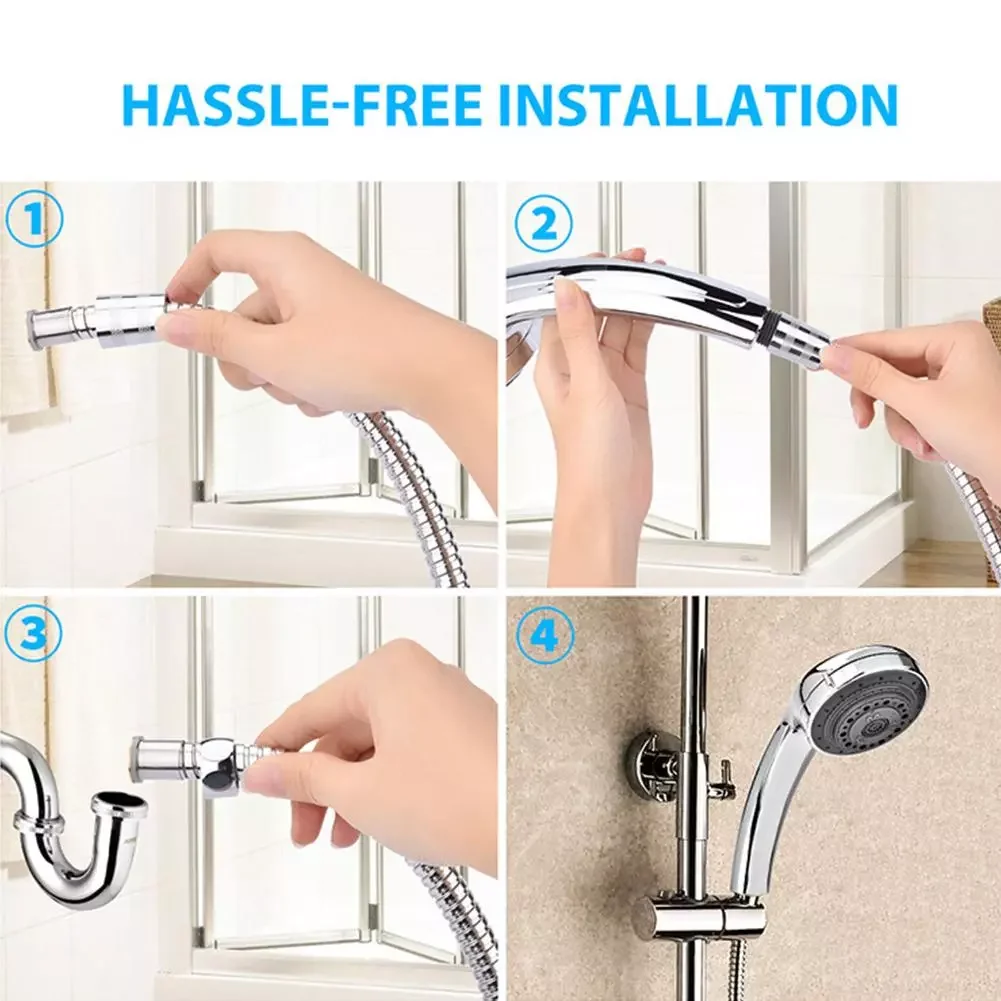 HASSLE-FREE INSTALLATION

1

2

3

4