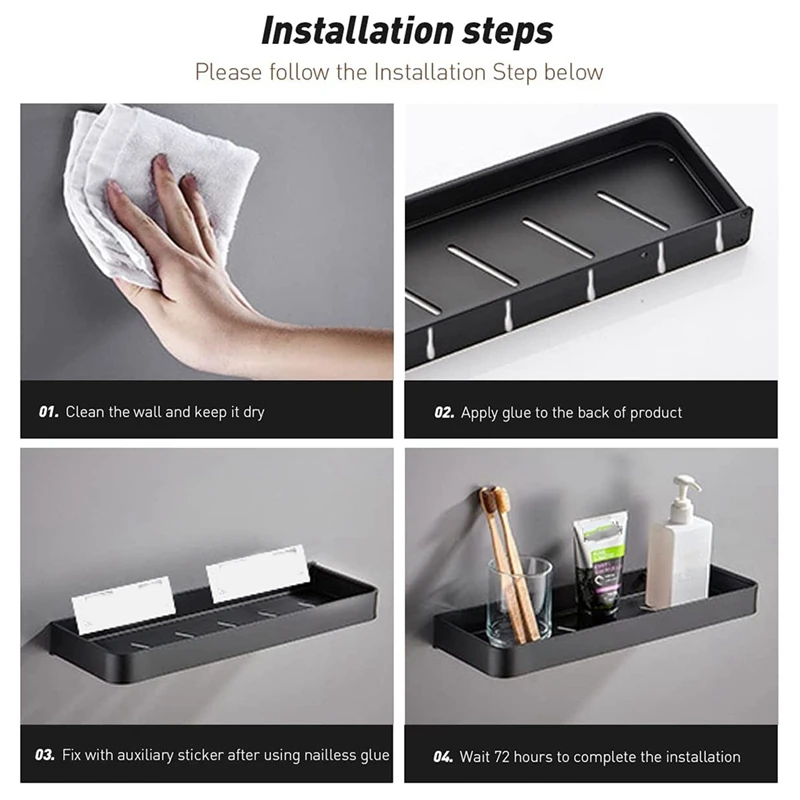 Installation steps

Please follow the Installation Step below

01. Clean the wall and keep it dry

02. Apply glue to the back of product

03. Fix with auxiliary sticker after using nailless glue

04. Wait 72 hours to complete the installation