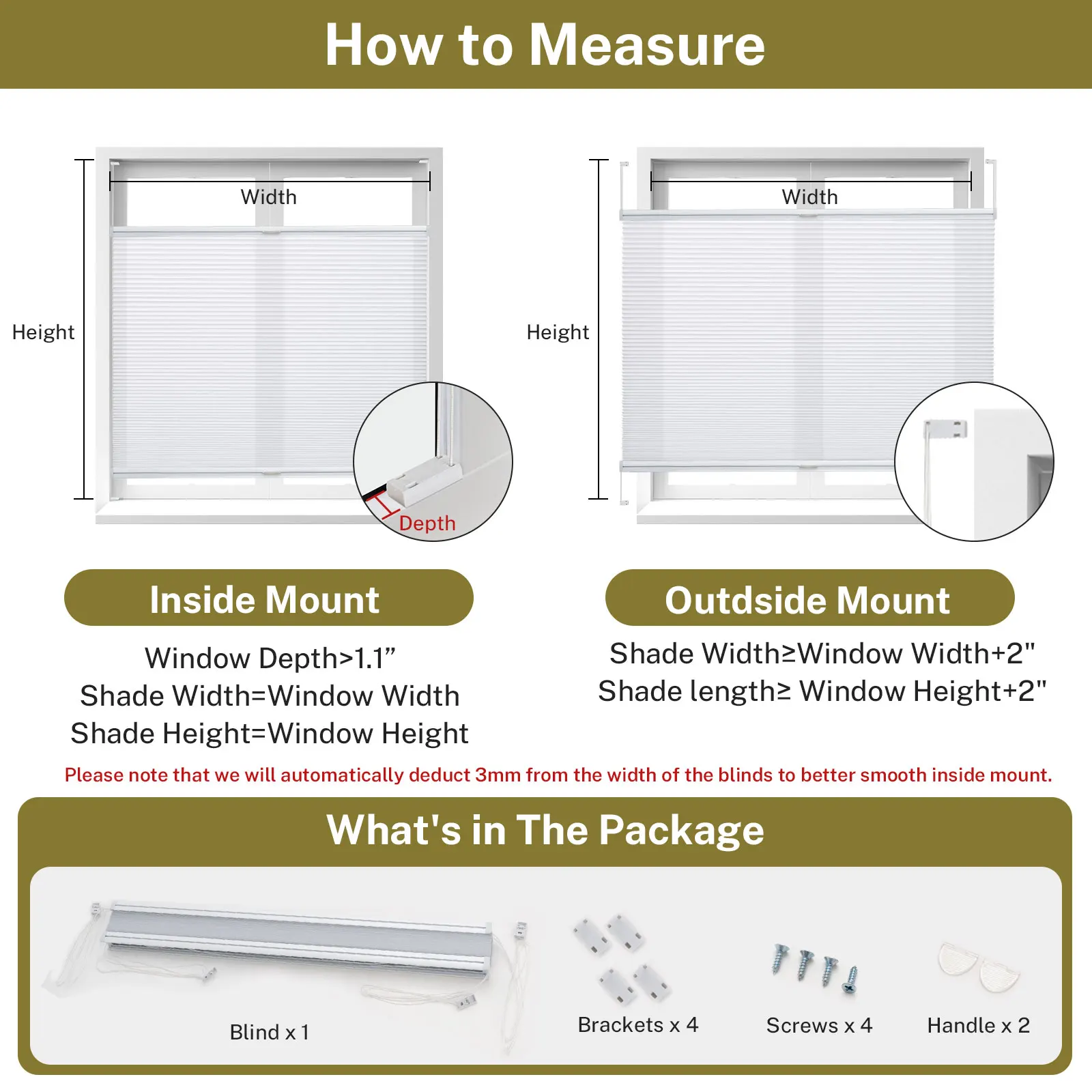 How to Measure

Width

Height

Depth

Width

Height

Inside Mount

Window Depth>1.1”
Shade Width=Window Width
Shade Height=Window Height

Outdside Mount

Shade Width≥Window Width+2"
Shade length≥ Window Height+2"

Please note that we will automatically deduct 3mm from the width of the blinds to better smooth inside mount.

What's in The Package

Blind x 1

Brackets x 4

Screws x 4

Handle x 2