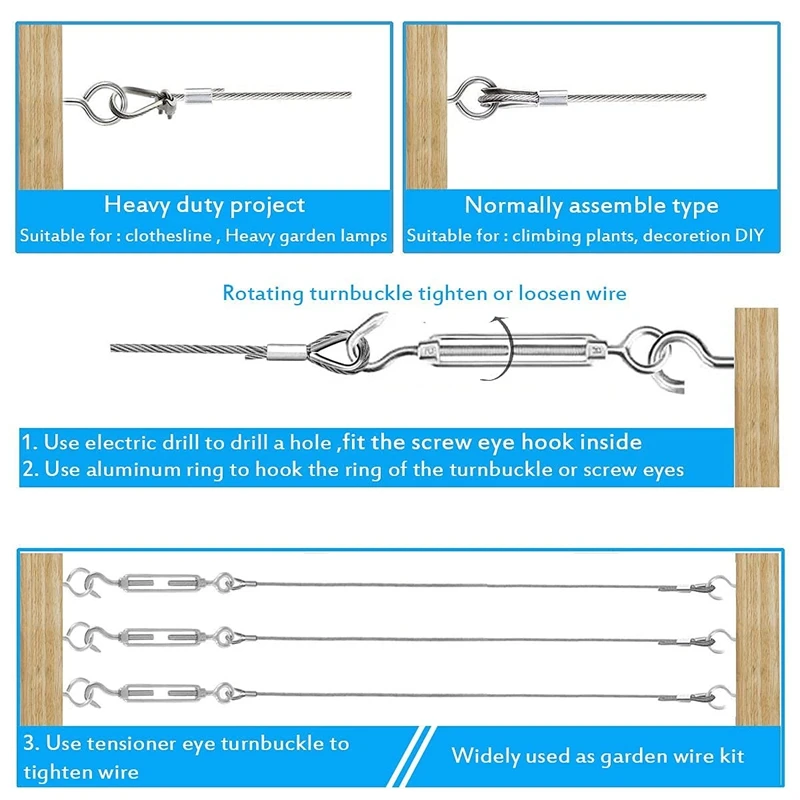 Heavy duty project
Suitable for : clothesline , Heavy garden lamps

Normally assemble type
Suitable for : climbing plants, decoretion DIY

Rotating turnbuckle tighten or loosen wire

1. Use electric drill to drill a hole ,fit the screw eye hook inside
2. Use aluminum ring to hook the ring of the turnbuckle or screw eyes

3. Use tensioner eye turnbuckle to tighten wire

Widely used as garden wire kit