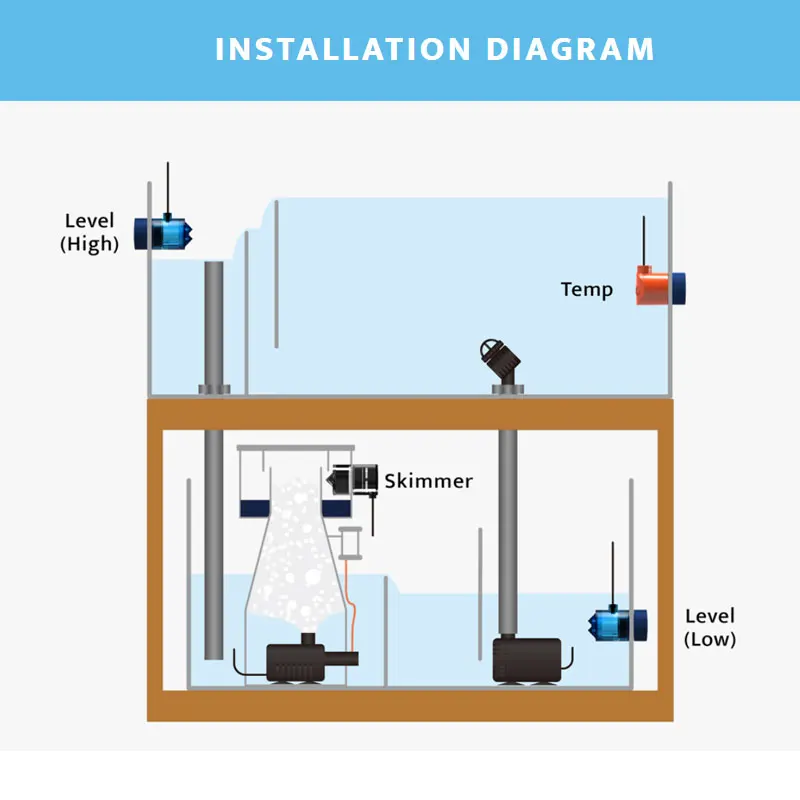 INSTALLATION DIAGRAM

Level
(High)

Temp

Skimmer

Level
(Low)