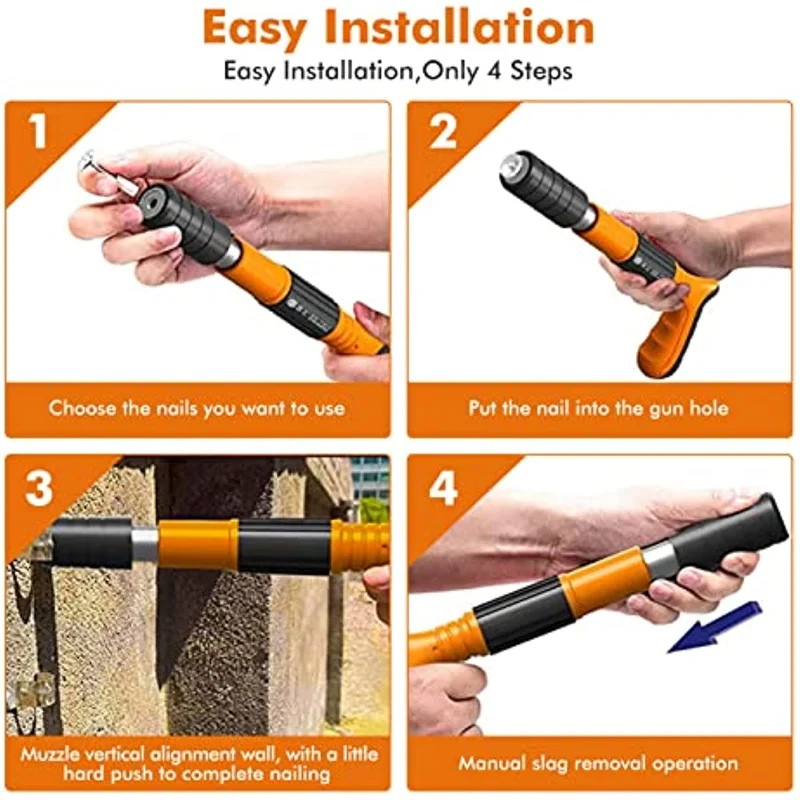 Easy Installation

Easy Installation,Only 4 Steps

1

Choose the nails you want to use

2

Put the nail into the gun hole

3

Muzzle vertical alignment wall, with a little hard push to complete nailing

4

Manual slag removal operation