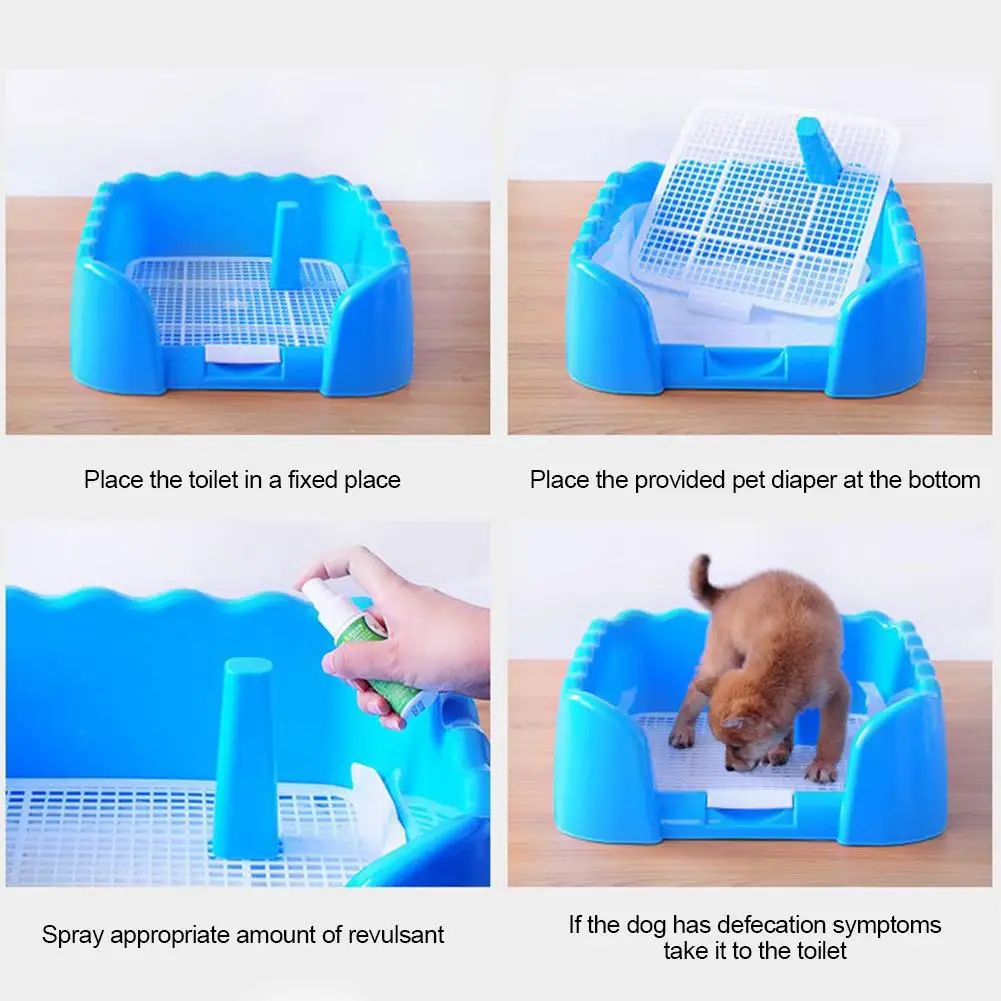 Place the toilet in a fixed place

Place the provided pet diaper at the bottom

Spray appropriate amount of revulsant

If the dog has defecation symptoms take it to the toilet