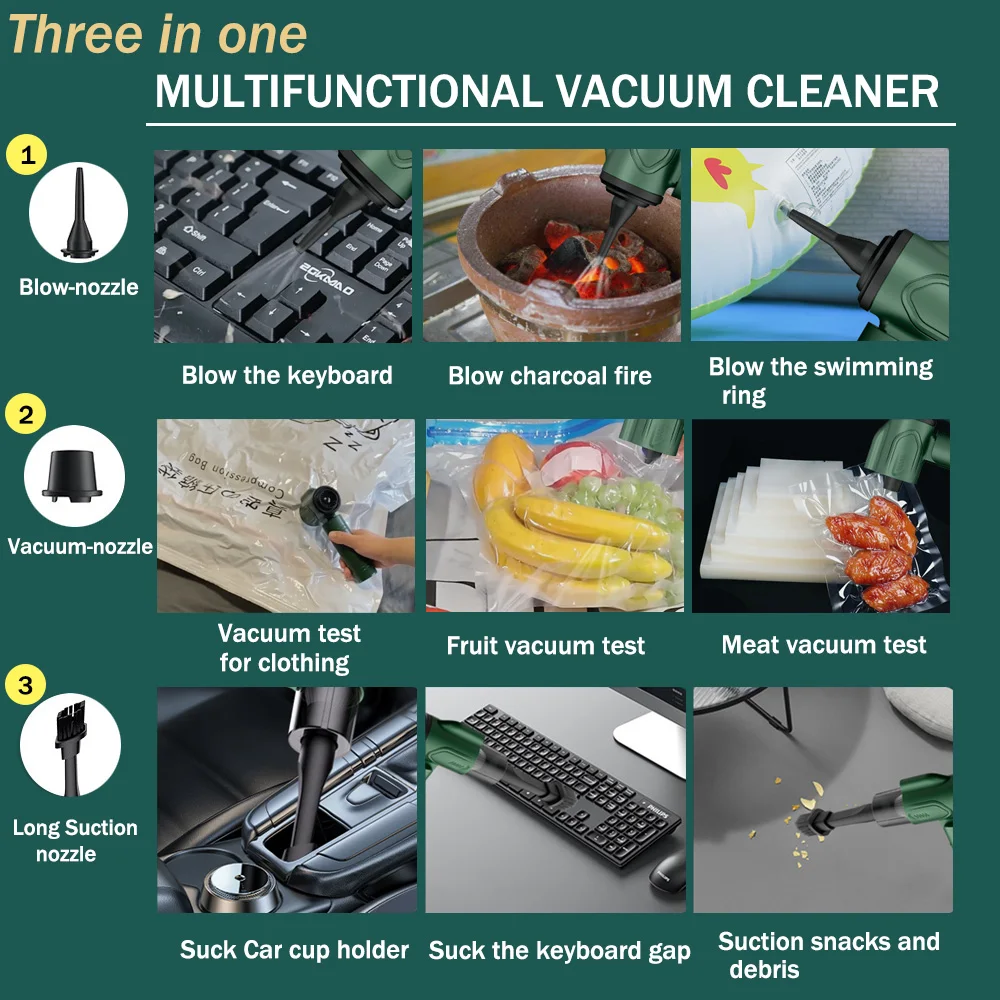 Three in one
MULTIFUNCTIONAL VACUUM CLEANER

1
Blow-nozzle
Blow the keyboard
Blow charcoal fire
Blow the swimming ring

2
Vacuum-nozzle
Vacuum test for clothing
Fruit vacuum test
Meat vacuum test

3
Long Suction nozzle
Suck Car cup holder
Suck the keyboard gap
Suction snacks and debris