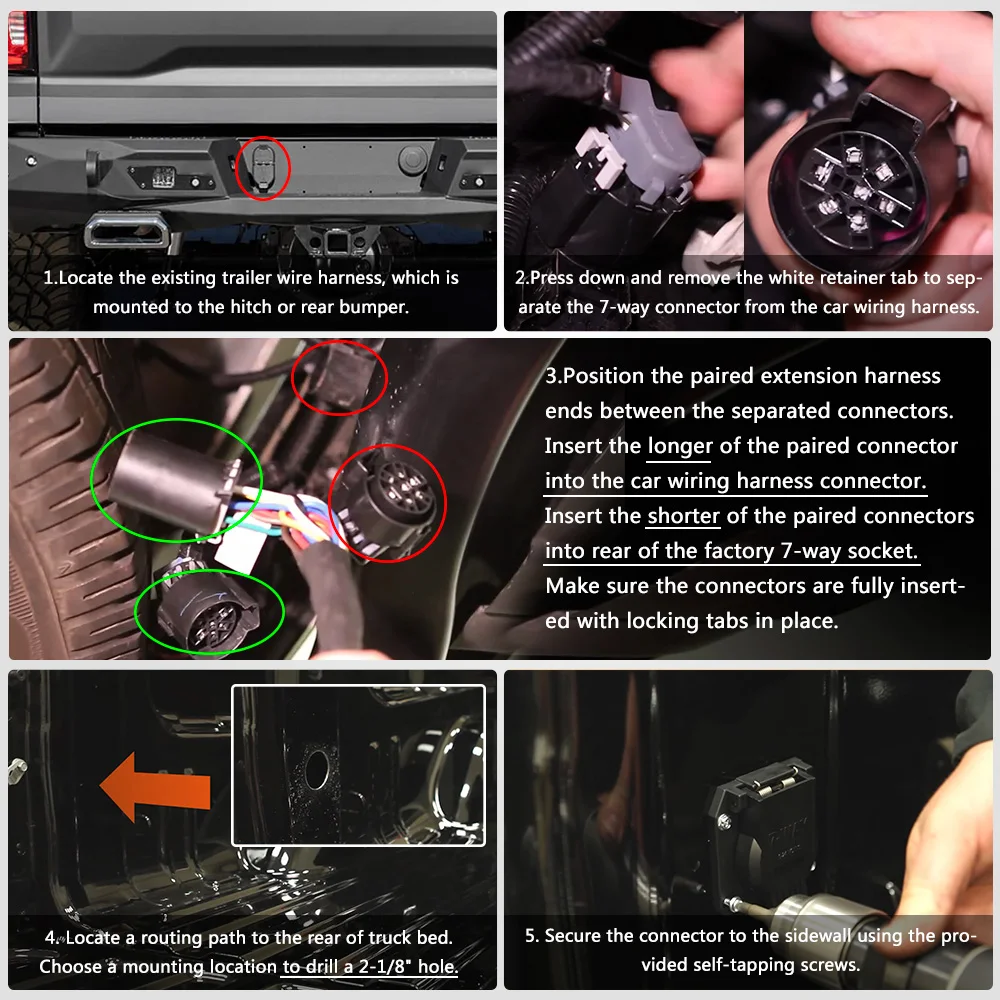 1.Locate the existing trailer wire harness, which is mounted to the hitch or rear bumper.

2.Press down and remove the white retainer tab to separate the 7-way connector from the car wiring harness.

3.Position the paired extension harness ends between the separated connectors. Insert the longer of the paired connector into the car wiring harness connector. Insert the shorter of the paired connectors into rear of the factory 7-way socket. Make sure the connectors are fully inserted with locking tabs in place.

4. Locate a routing path to the rear of truck bed. Choose a mounting location to drill a 2-1/8" hole.

5. Secure the connector to the sidewall using the provided self-tapping screws.