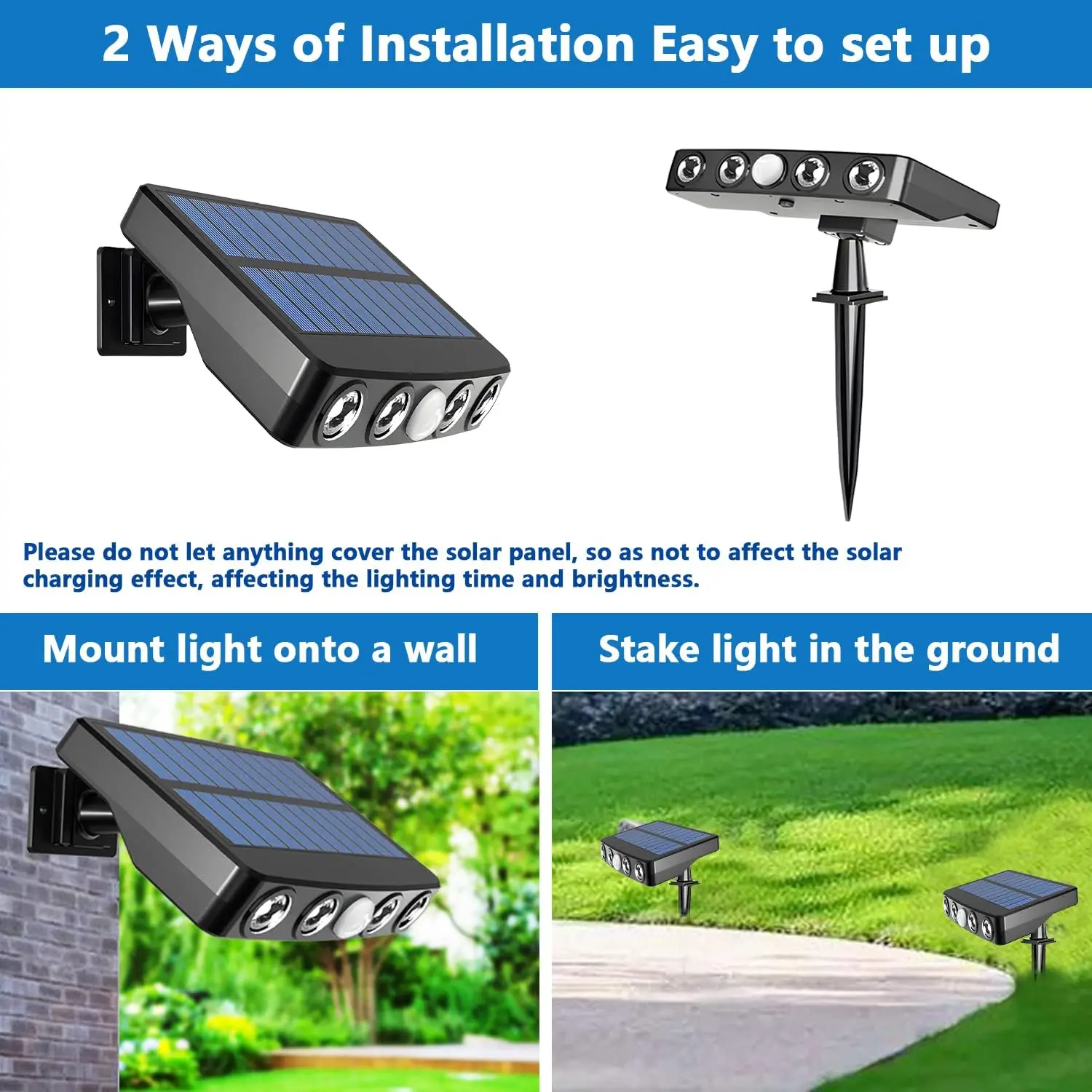 2 Ways of Installation Easy to set up

Please do not let anything cover the solar panel, so as not to affect the solar charging effect, affecting the lighting time and brightness.

Mount light onto a wall

Stake light in the ground