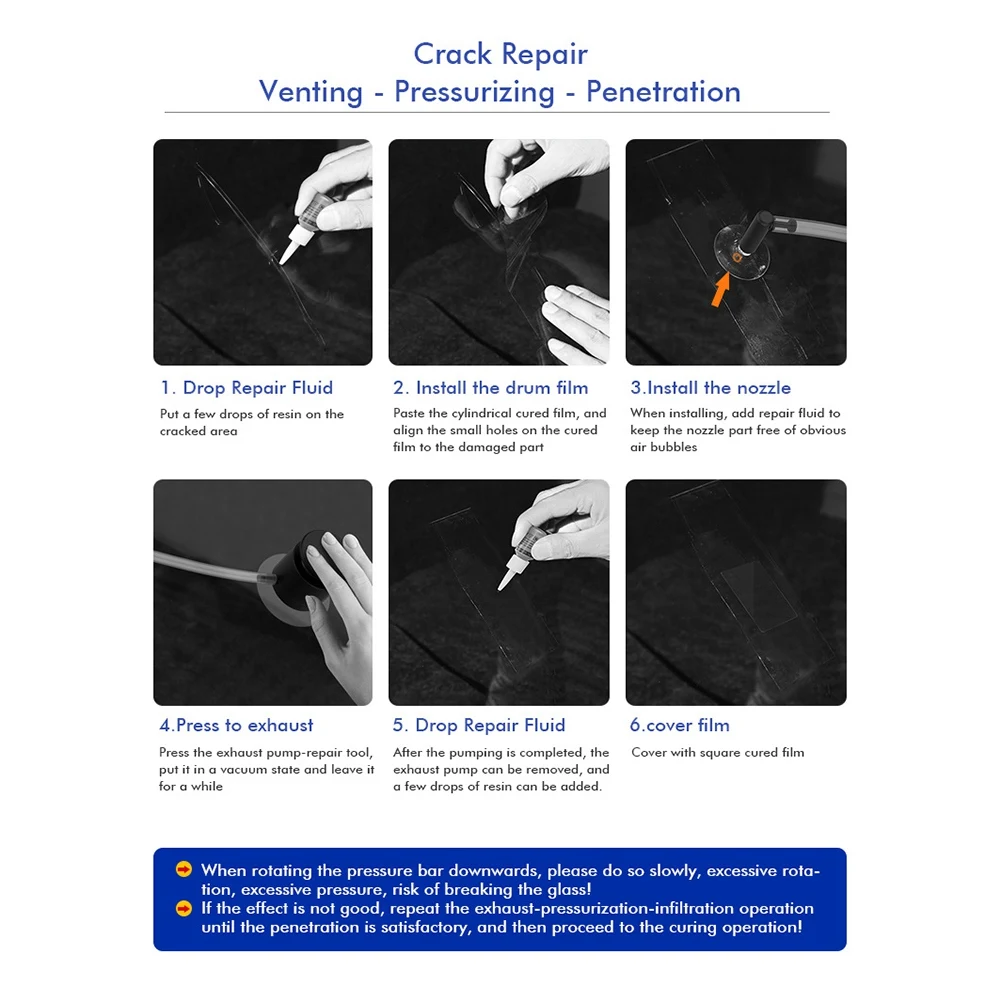 Crack Repair
Venting - Pressurizing - Penetration

1. Drop Repair Fluid
Put a few drops of resin on the cracked area

2. Install the drum film
Paste the cylindrical cured film, and align the small holes on the cured film to the damaged part

3.Install the nozzle
When installing, add repair fluid to keep the nozzle part free of obvious air bubbles

4.Press to exhaust
Press the exhaust pump-repair tool, put it in a vacuum state and leave it for a while

5. Drop Repair Fluid
After the pumping is completed, the exhaust pump can be removed, and a few drops of resin can be added.

6.cover film
Cover with square cured film

When rotating the pressure bar downwards, please do so slowly, excessive rotation, excessive pressure, risk of breaking the glass!
If the effect is not good, repeat the exhaust-pressurization-infiltration operation until the penetration is satisfactory, and then proceed to the curing operation!