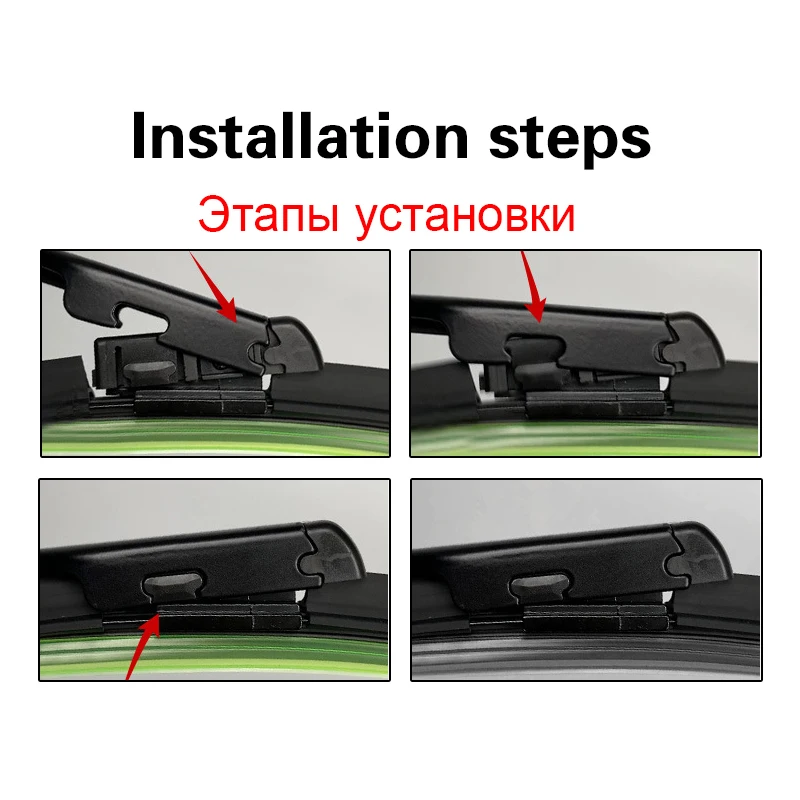 Installation steps

Этапы установки